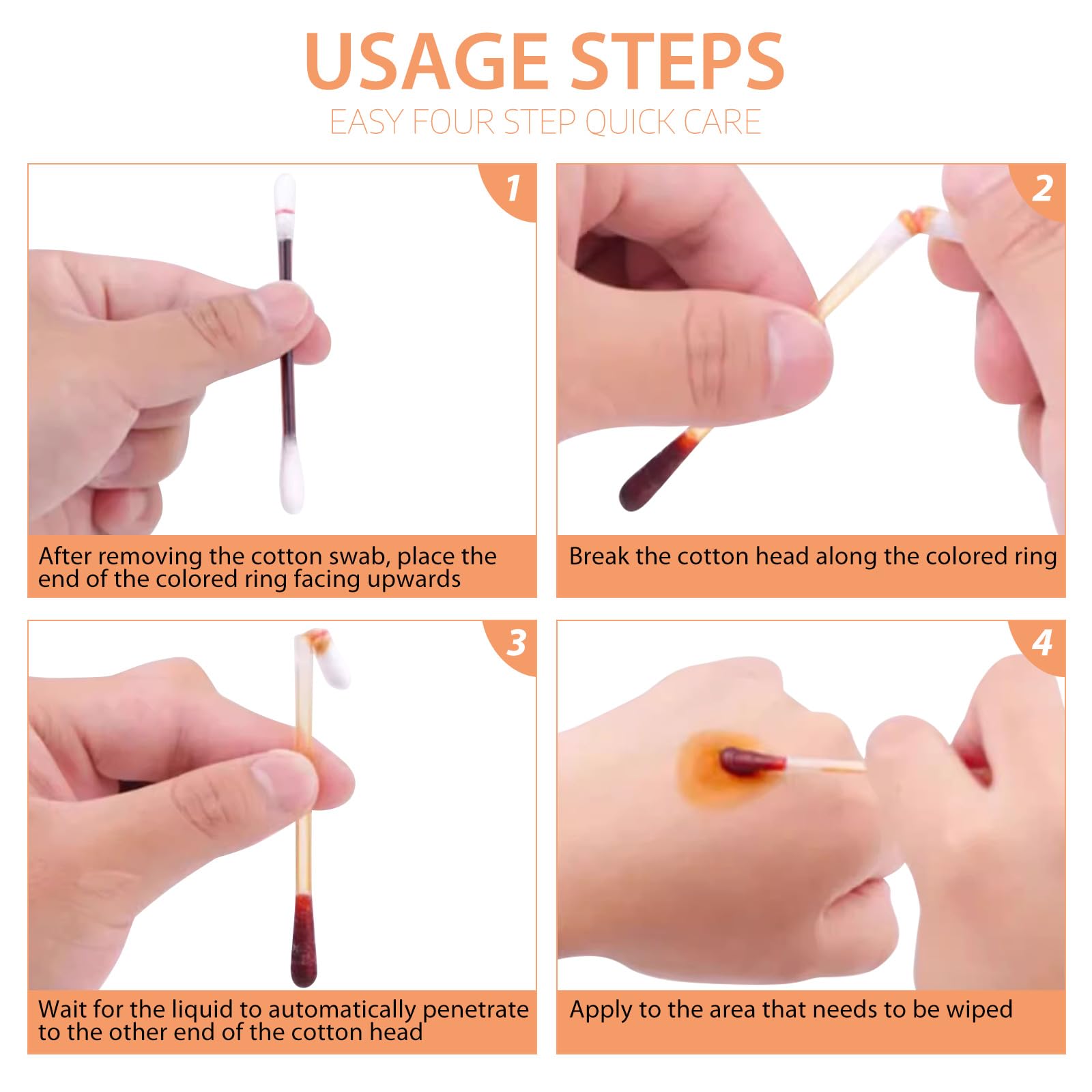 USAGE STEPS

EASY FOUR STEP QUICK CARE

1

After removing the cotton swab, place the end of the colored ring facing upwards

2

Break the cotton head along the colored ring

3

Wait for the liquid to automatically penetrate to the other end of the cotton head

4

Apply to the area that needs to be wiped