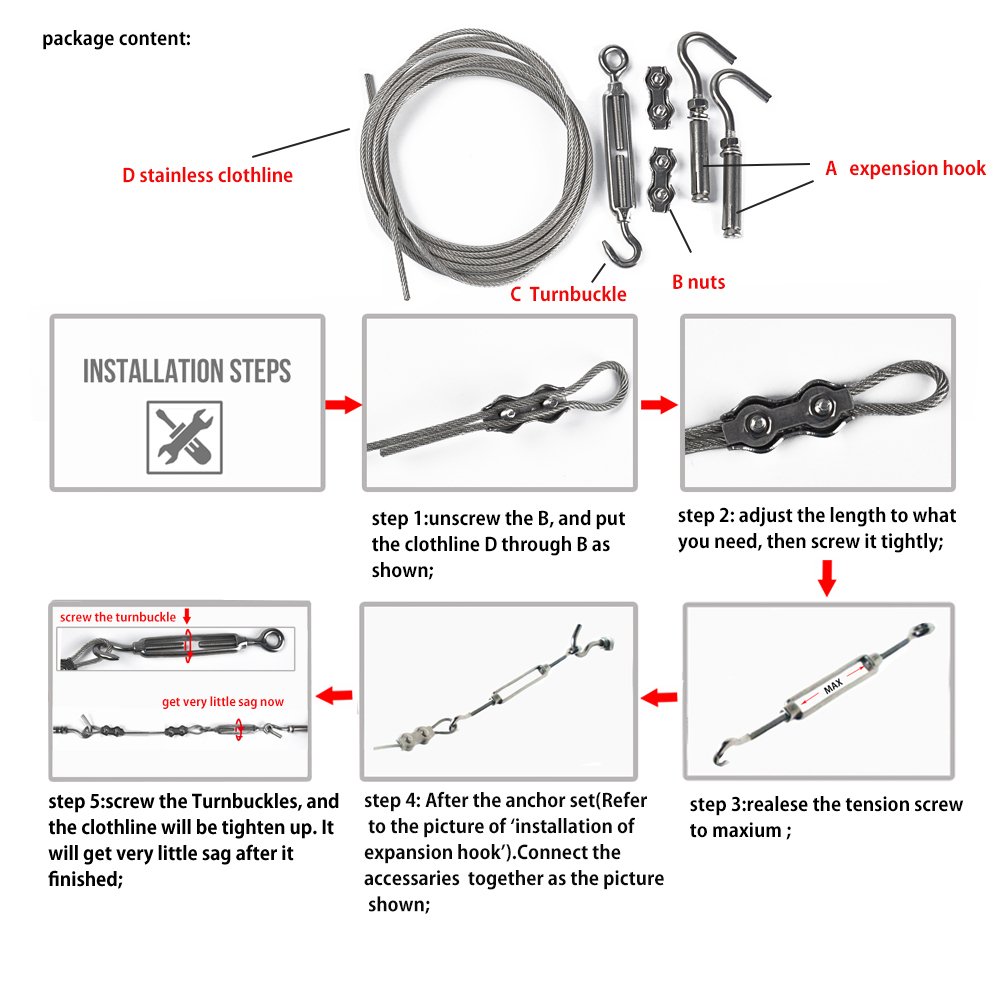 package content:

D stainless clothline

A expension hook

C Turnbuckle

B nuts

INSTALLATION STEPS

step 1:unscrew the B, and put the clothline D through B as shown;

step 2: adjust the length to what you need, then screw it tightly;

MAX

step 3:realese the tension screw to maxium ;

step 4: After the anchor set(Refer to the picture of 'installation of expansion hook').Connect the accessaries together as the picture shown;

screw the turnbuckle

get very little sag now

step 5:screw the Turnbuckles, and the clothline will be tighten up. It will get very little sag after it finished;