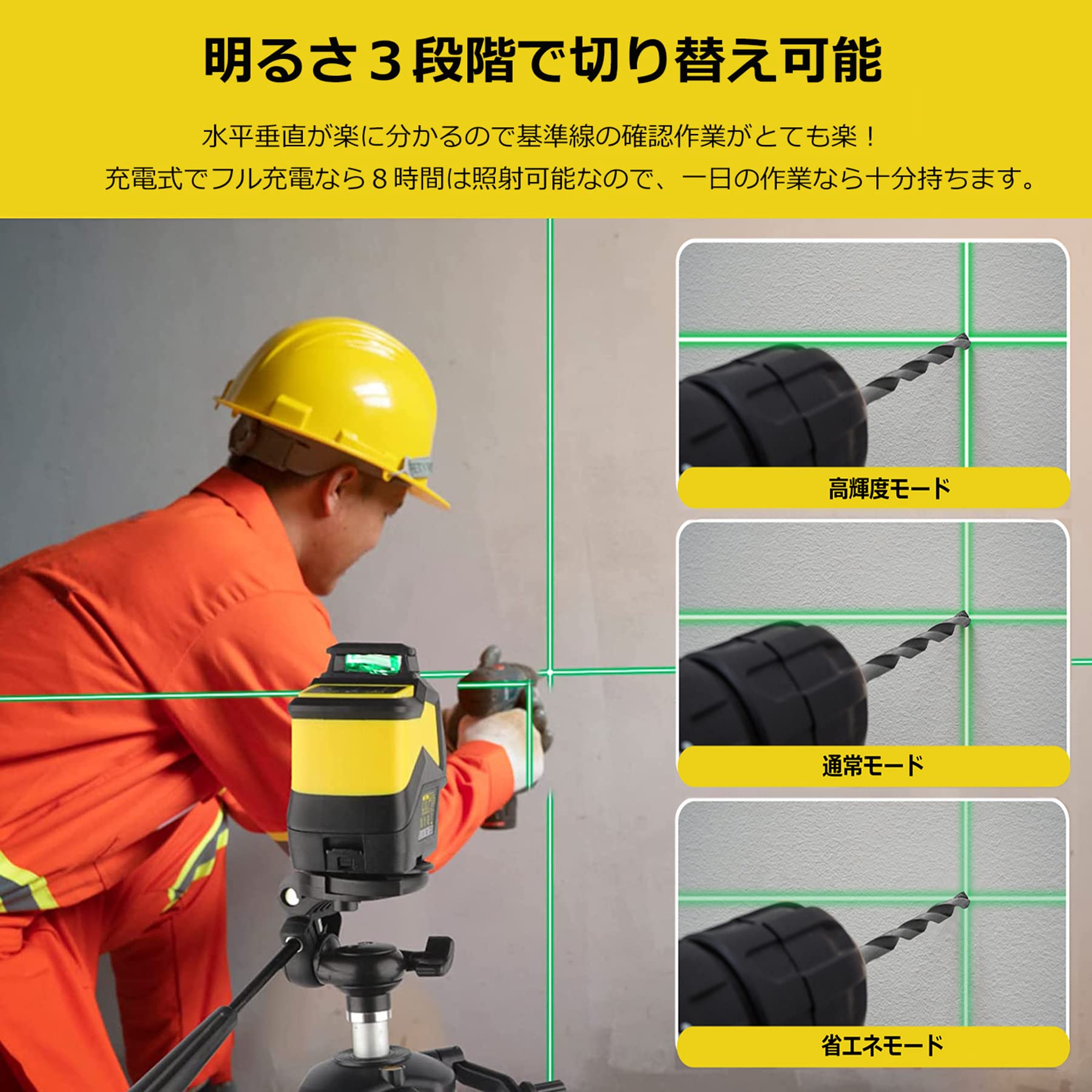 明るさ３段階で切り替え可能

水平垂直が楽に分かるので基準線の確認作業がとても楽！
充電式でフル充電なら８時間は照射可能なので、一日の作業なら十分持ちます。

高輝度モード

通常モード

省エネモード