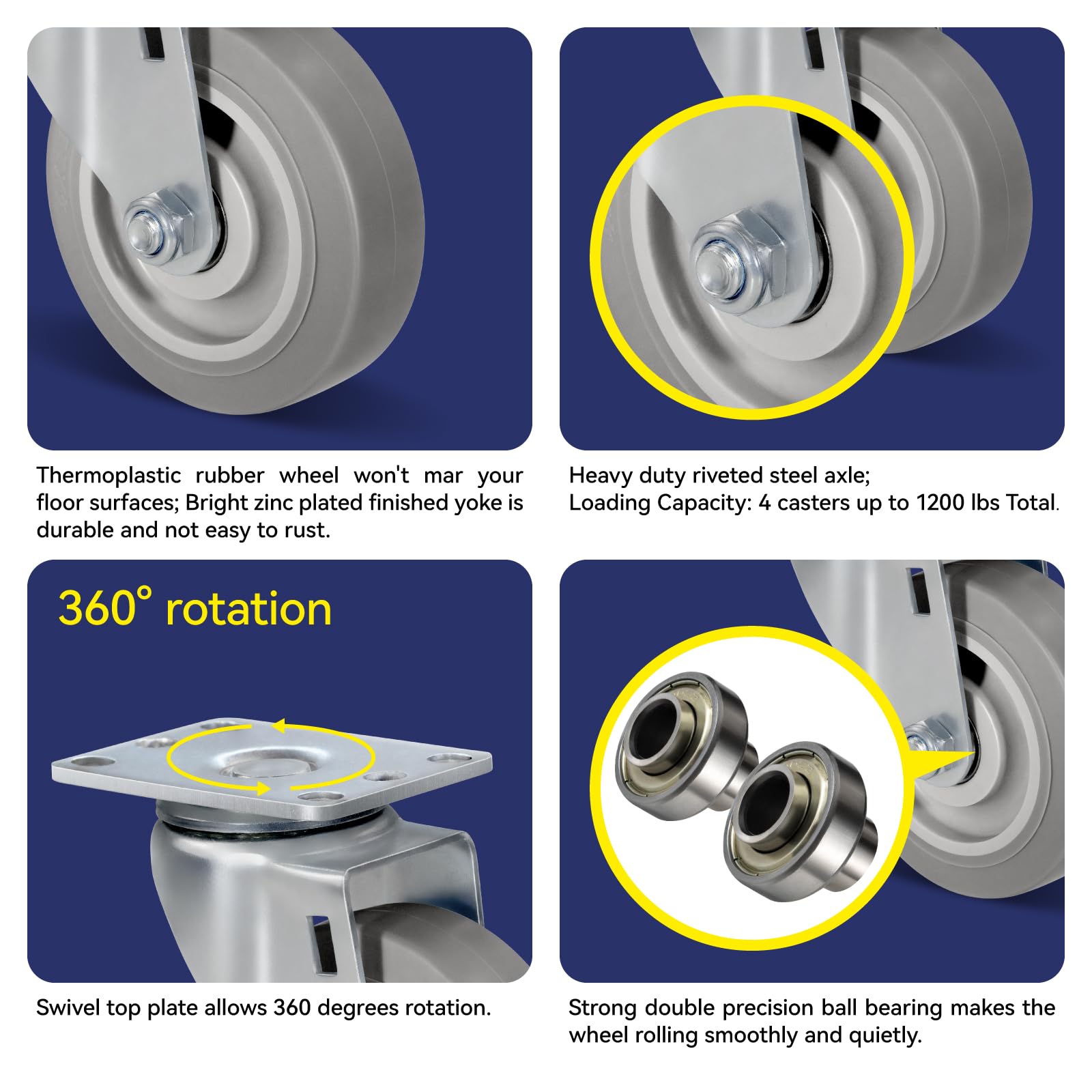 Thermoplastic rubber wheel won't mar your floor surfaces; Bright zinc plated finished yoke is durable and not easy to rust.

Heavy duty riveted steel axle;
Loading Capacity: 4 casters up to 1200 lbs Total.

360° rotation

Swivel top plate allows 360 degrees rotation.

Strong double precision ball bearing makes the wheel rolling smoothly and quietly.