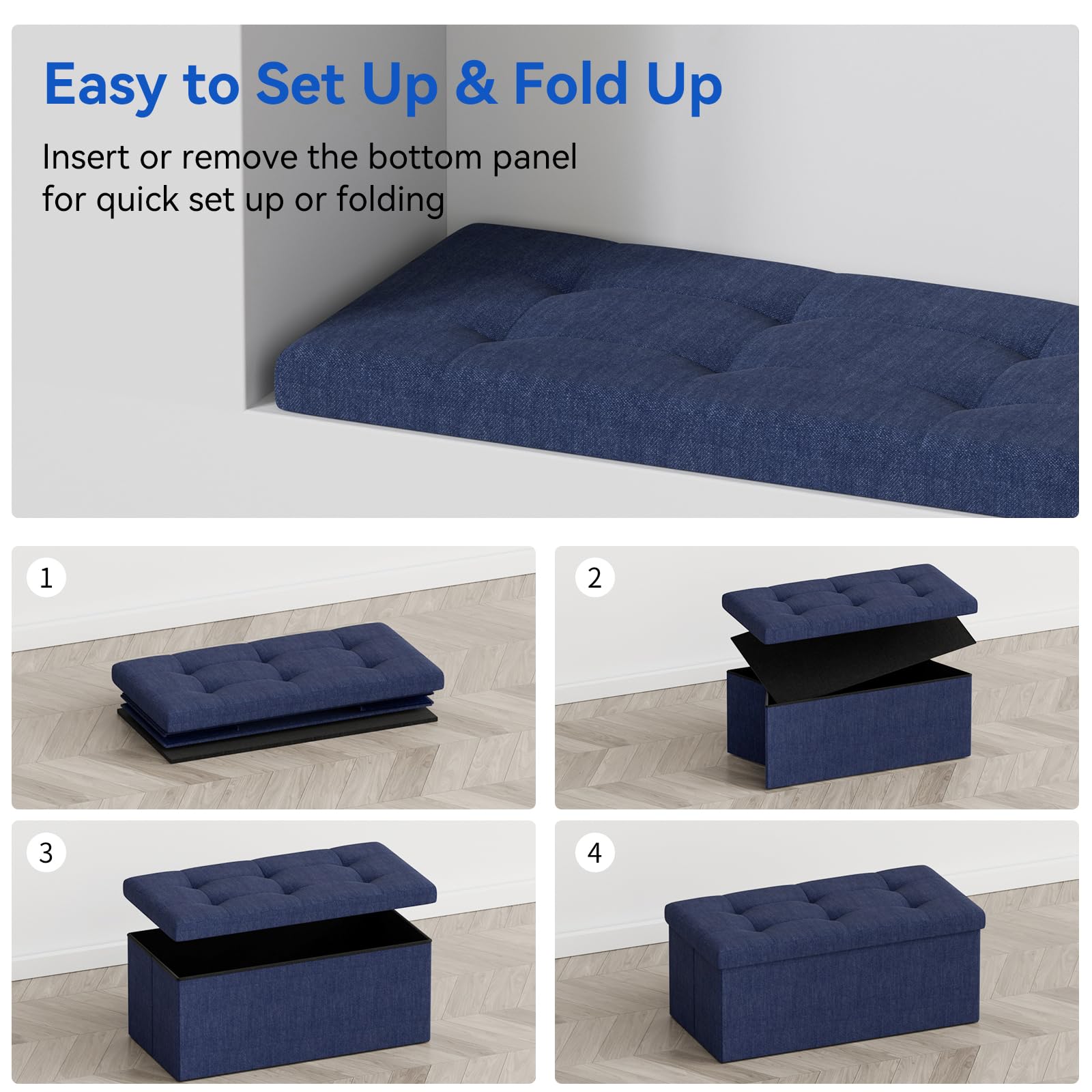 Easy to Set Up & Fold Up

Insert or remove the bottom panel for quick set up or folding

1

2

3

4