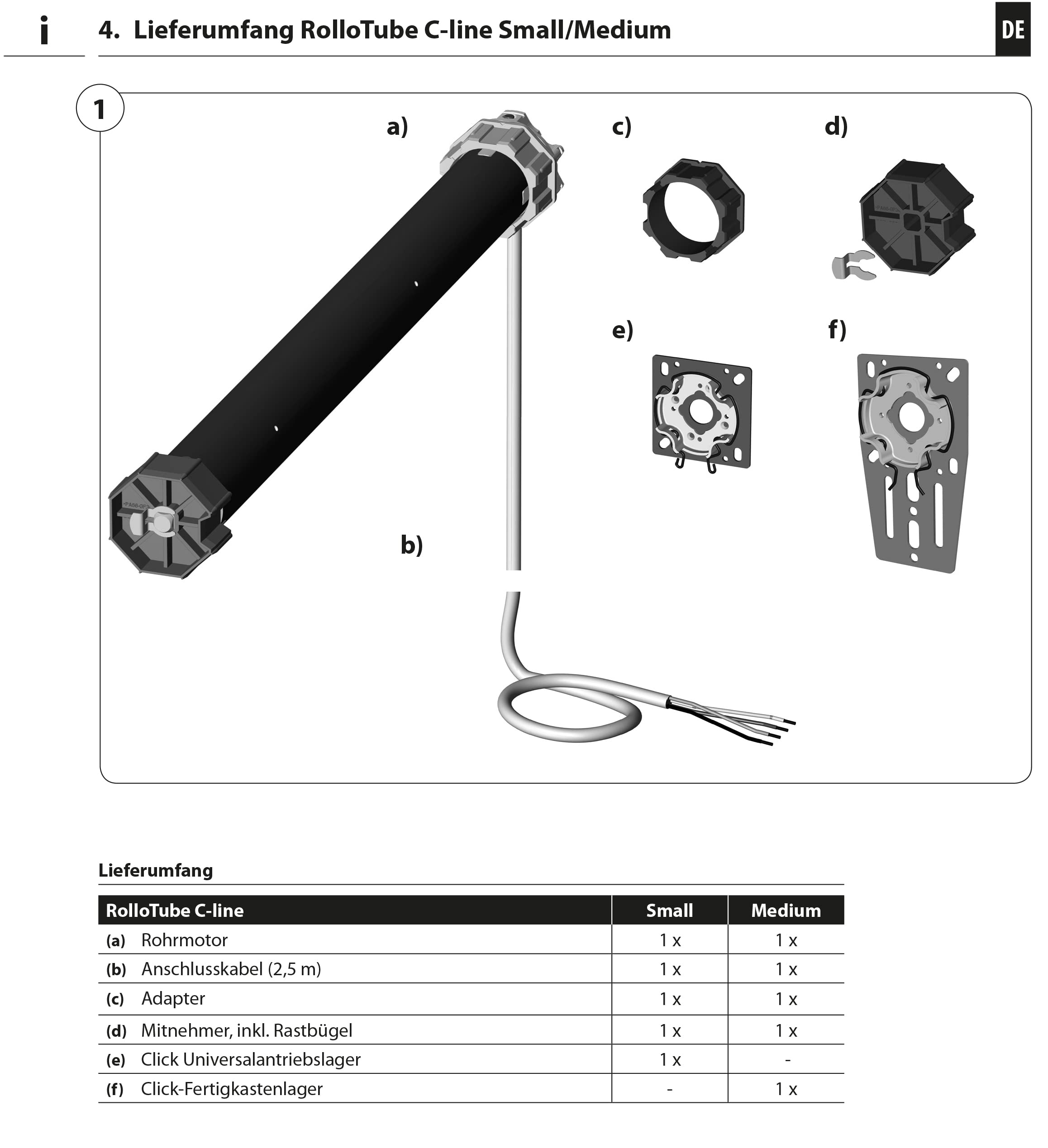 i

4. Lieferumfang RolloTube C-line Small/Medium

DE

1

a)

c)

d)

e)

f)

b)

Lieferumfang

| RolloTube C-line | Small | Medium |
|---|---|---|
| (a) Rohrmotor | 1 x | 1 x |
| (b) Anschlusskabel (2,5 m) | 1 x | 1 x |
| (c) Adapter | 1 x | 1 x |
| (d) Mitnehmer, inkl. Rastbügel | 1 x | 1 x |
| (e) Click Universalantriebslager | 1 x | - |
| (f) Click-Fertigkastenlager | - | 1 x |