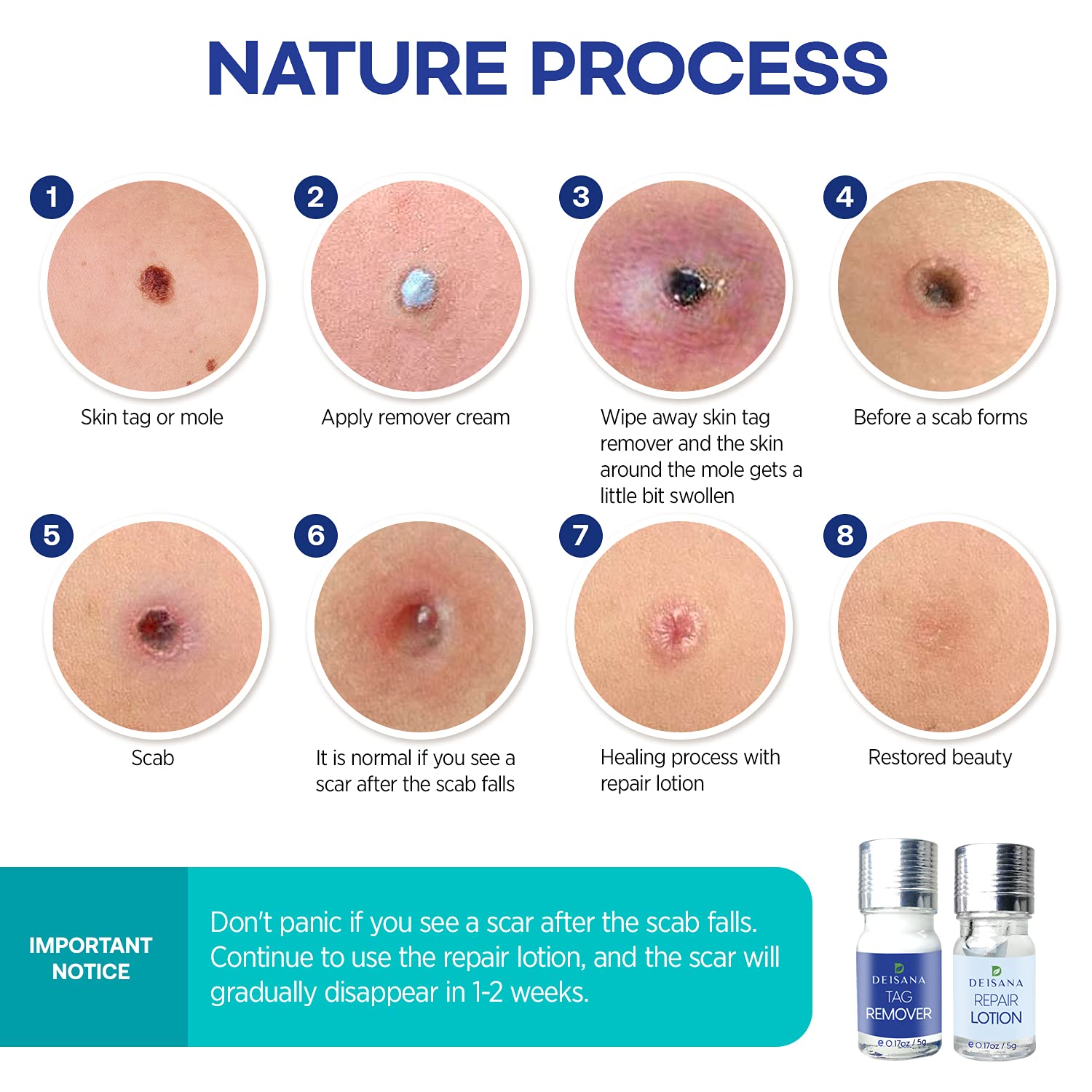 NATURE PROCESS

1
Skin tag or mole

2
Apply remover cream

3
Wipe away skin tag remover and the skin around the mole gets a little bit swollen

4
Before a scab forms

5
Scab

6
It is normal if you see a scar after the scab falls

7
Healing process with repair lotion

8
Restored beauty

IMPORTANT NOTICE

Don't panic if you see a scar after the scab falls. Continue to use the repair lotion, and the scar will gradually disappear in 1-2 weeks.

DEISANA
TAG
REMOVER
e 0.17oz / 5g

DEISANA
REPAIR
LOTION
e 0.17oz / 5g