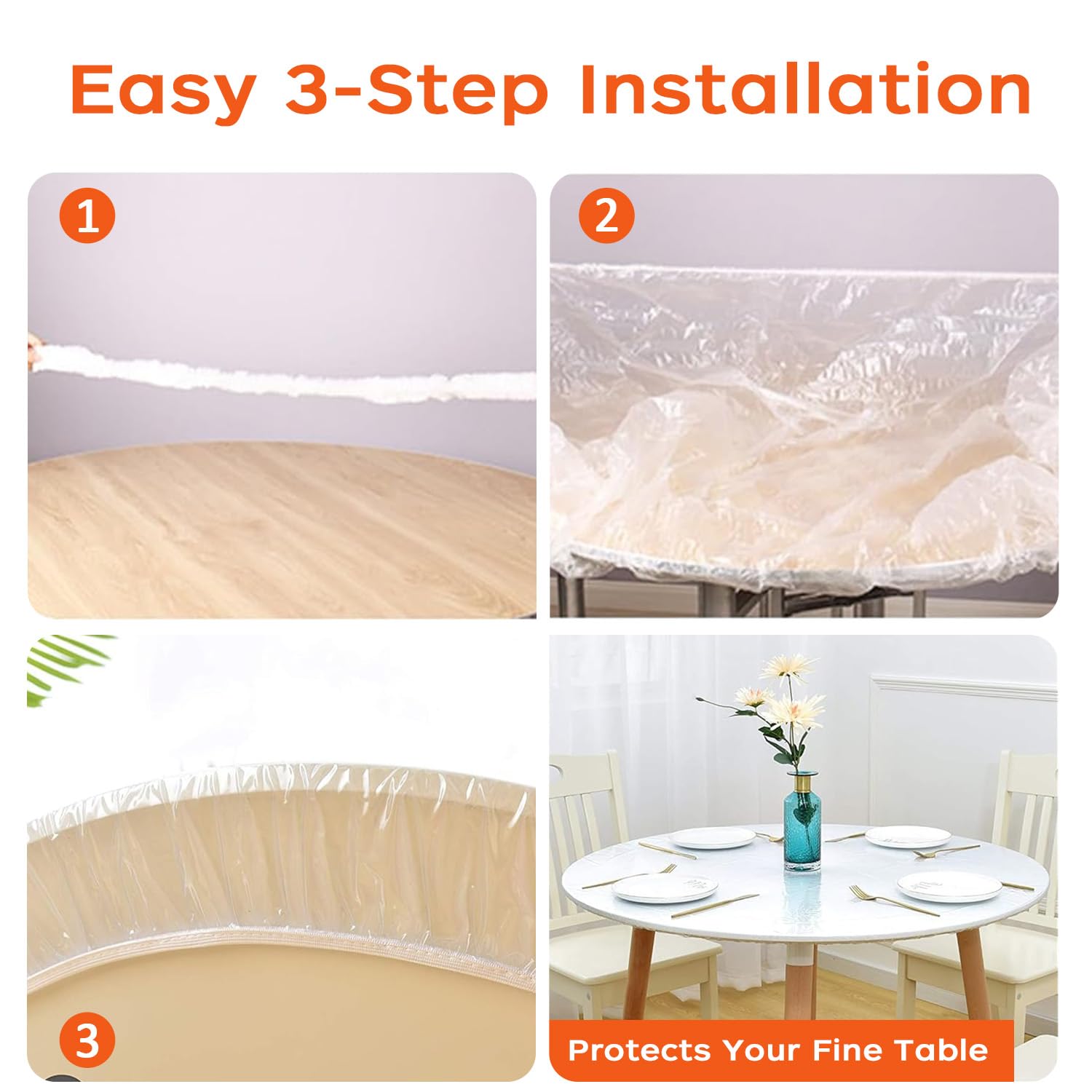 Easy 3-Step Installation

1

2

3

Protects Your Fine Table