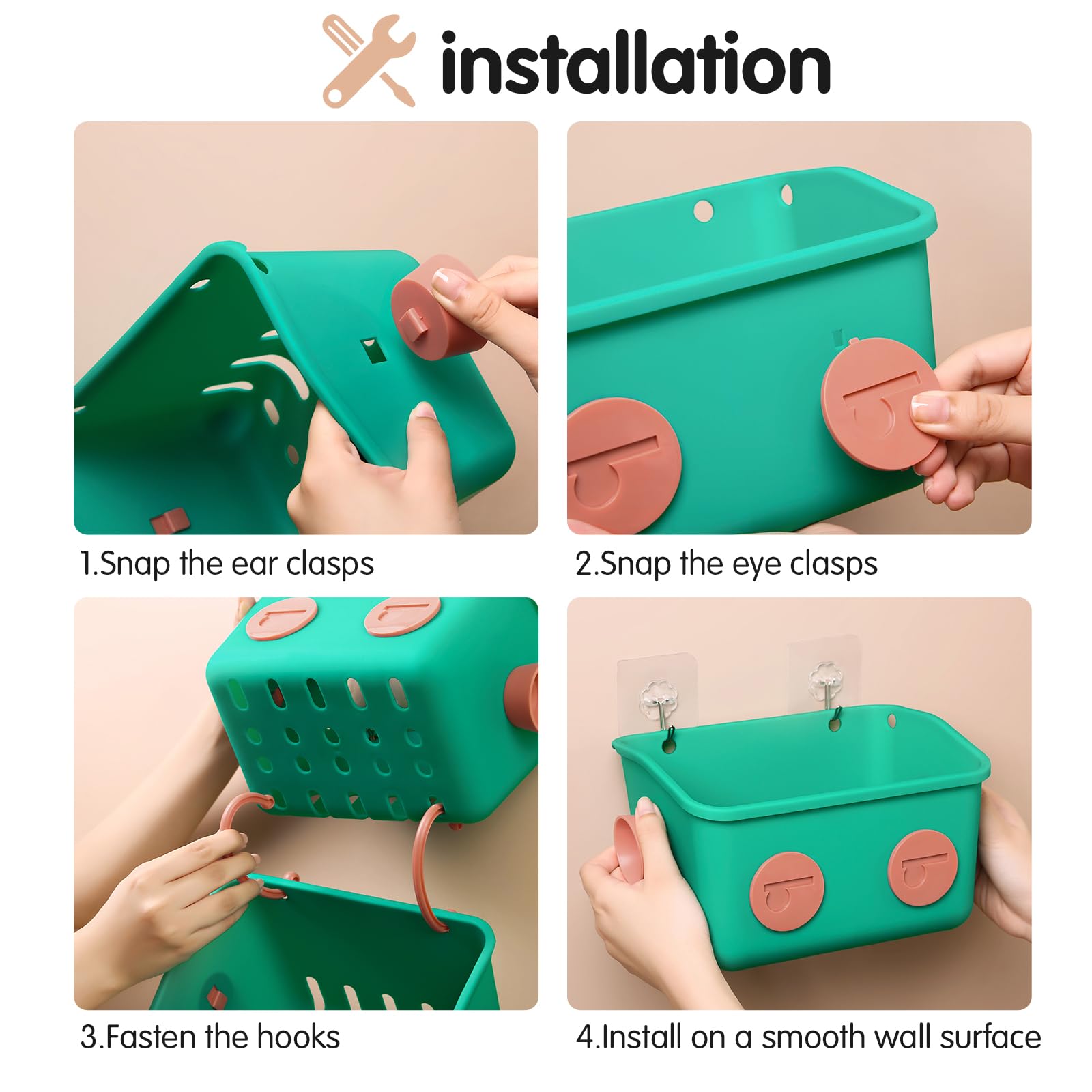 installation

1.Snap the ear clasps

2.Snap the eye clasps

3.Fasten the hooks

4.Install on a smooth wall surface