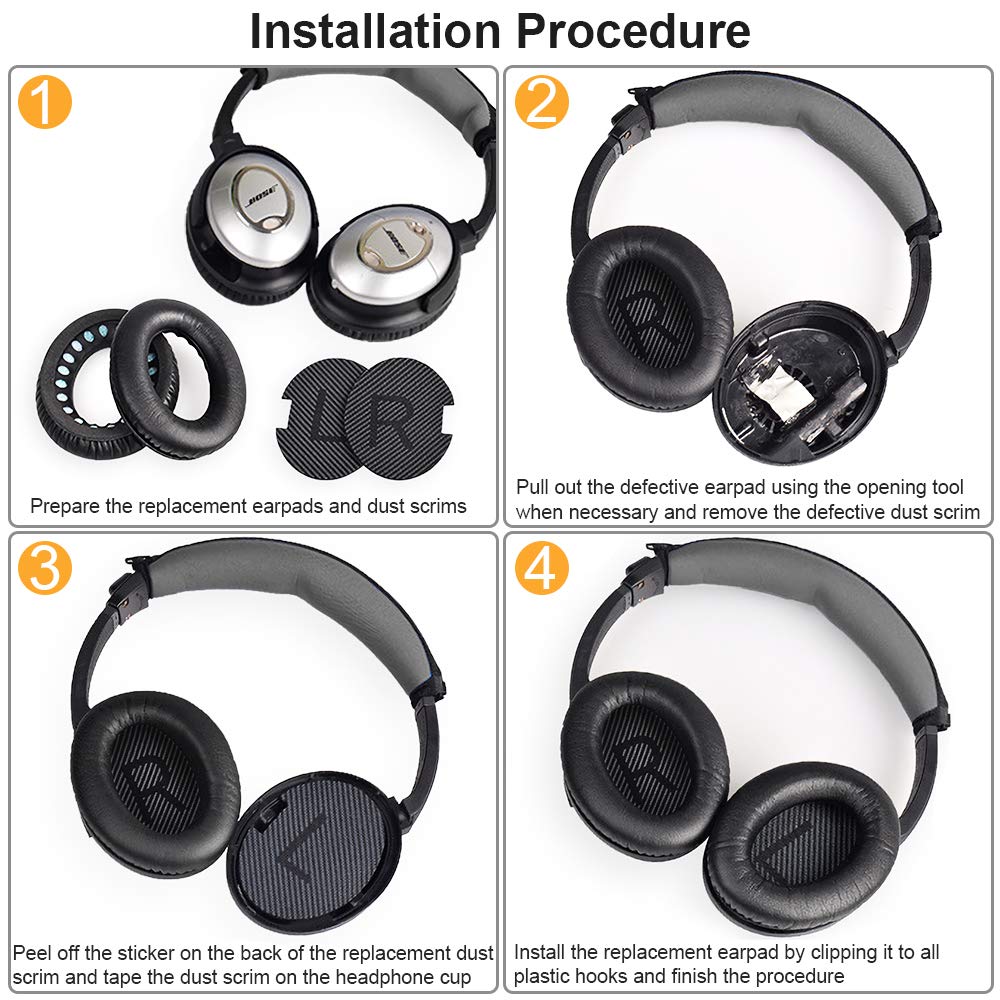 Installation Procedure

1

BOSE

BOSE

L R

Prepare the replacement earpads and dust scrims

2

R

Pull out the defective earpad using the opening tool when necessary and remove the defective dust scrim

3

R

L

Peel off the sticker on the back of the replacement dust scrim and tape the dust scrim on the headphone cup

4

R

L

Install the replacement earpad by clipping it to all plastic hooks and finish the procedure