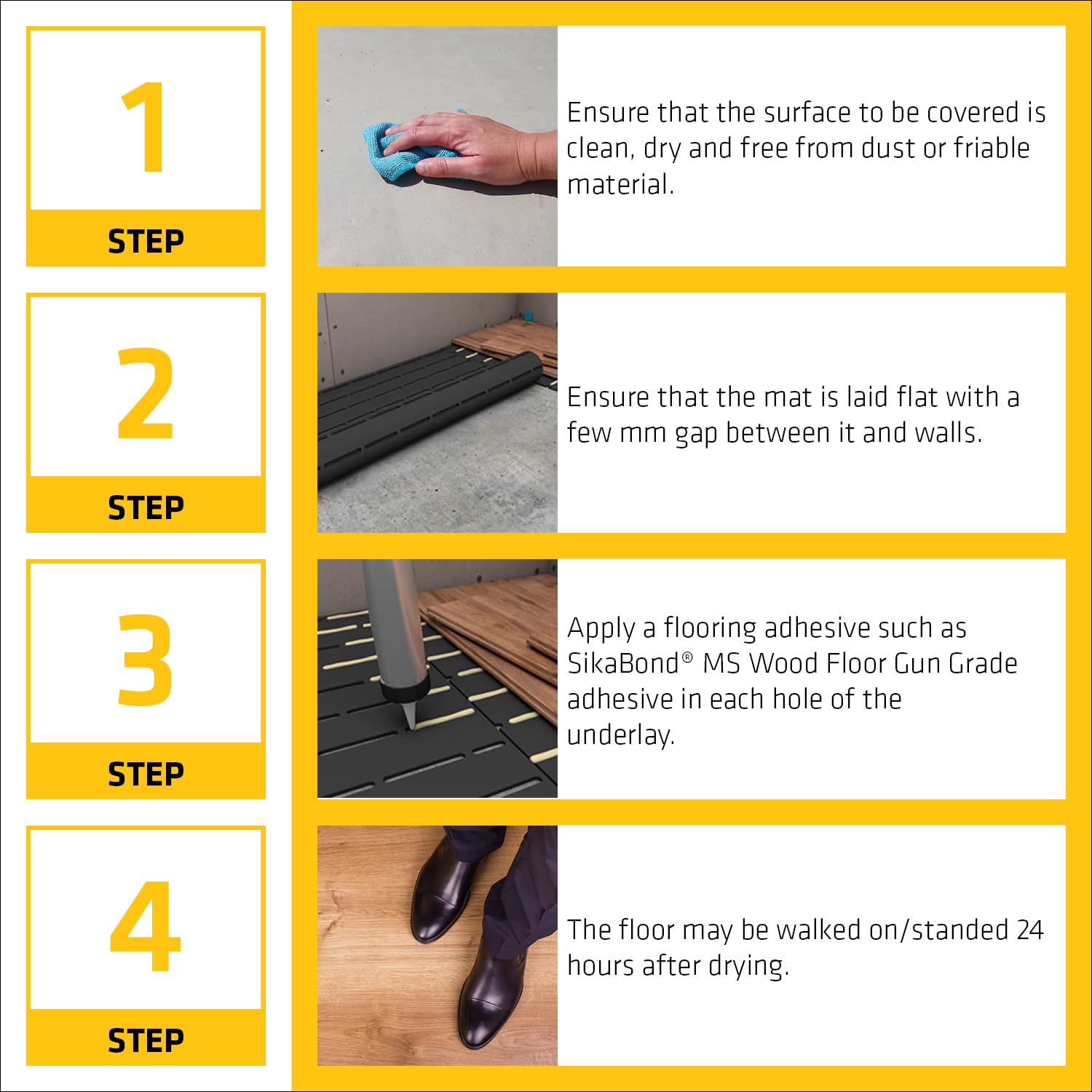 1
STEP

Ensure that the surface to be covered is clean, dry and free from dust or friable material.

2
STEP

Ensure that the mat is laid flat with a few mm gap between it and walls.

3
STEP

Apply a flooring adhesive such as SikaBond® MS Wood Floor Gun Grade adhesive in each hole of the underlay.

4
STEP

The floor may be walked on/standed 24 hours after drying.