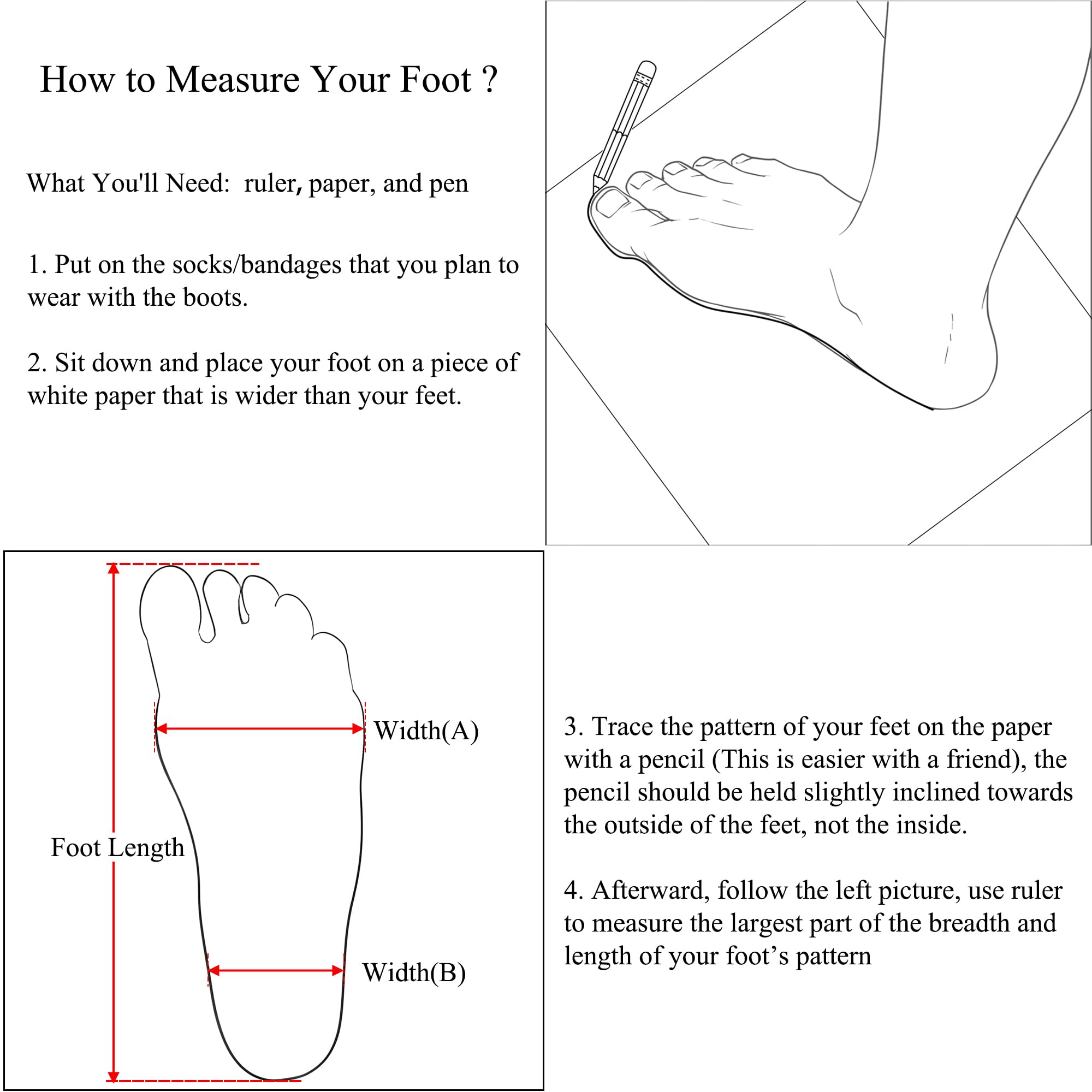 How to Measure Your Foot ?

What You'll Need: ruler, paper, and pen

1. Put on the socks/bandages that you plan to wear with the boots.

2. Sit down and place your foot on a piece of white paper that is wider than your feet.

Width(A)

Foot Length

Width(B)

3. Trace the pattern of your feet on the paper with a pencil (This is easier with a friend), the pencil should be held slightly inclined towards the outside of the feet, not the inside.

4. Afterward, follow the left picture, use ruler to measure the largest part of the breadth and length of your foot’s pattern