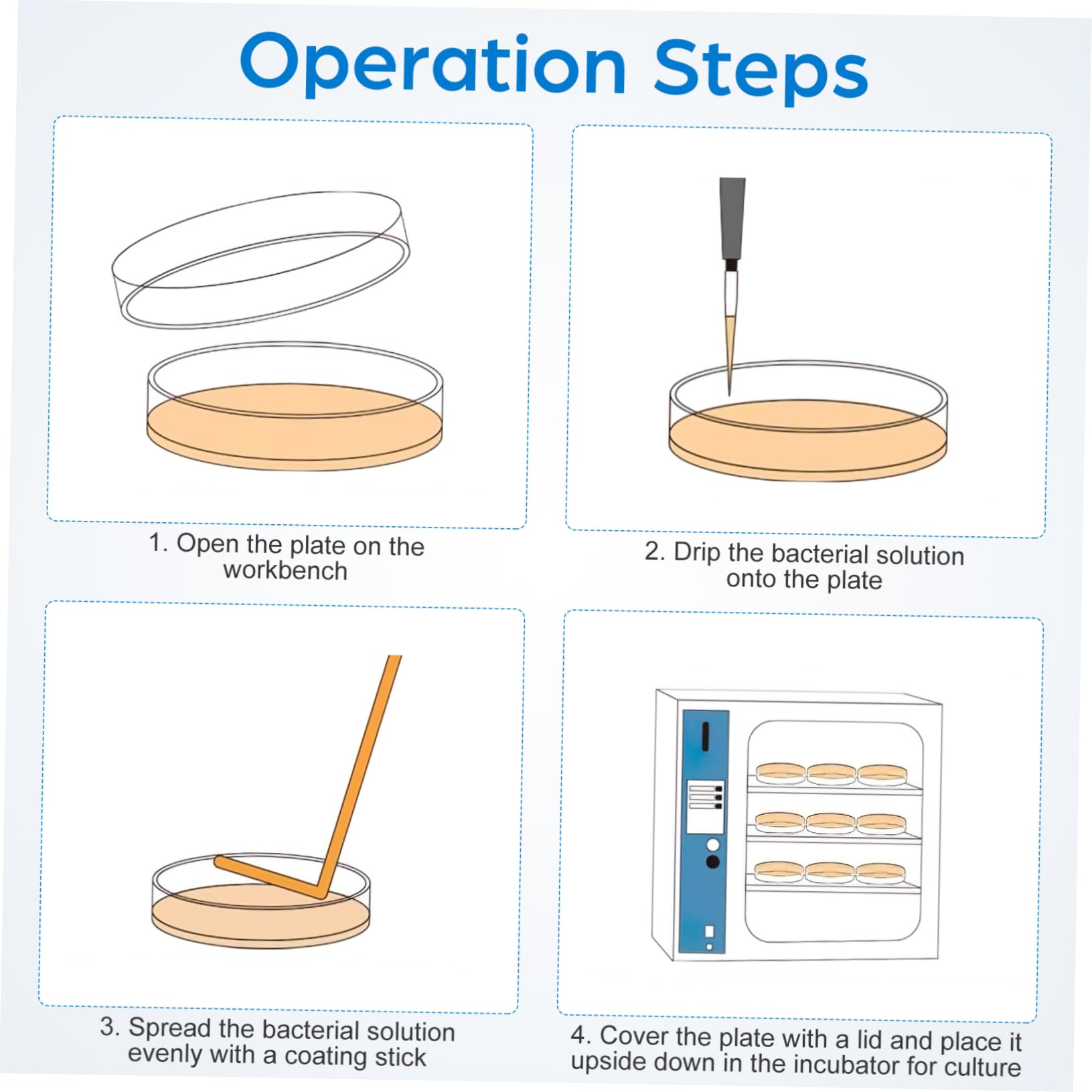 Operation Steps

1. Open the plate on the workbench

2. Drip the bacterial solution onto the plate

3. Spread the bacterial solution evenly with a coating stick

4. Cover the plate with a lid and place it upside down in the incubator for culture