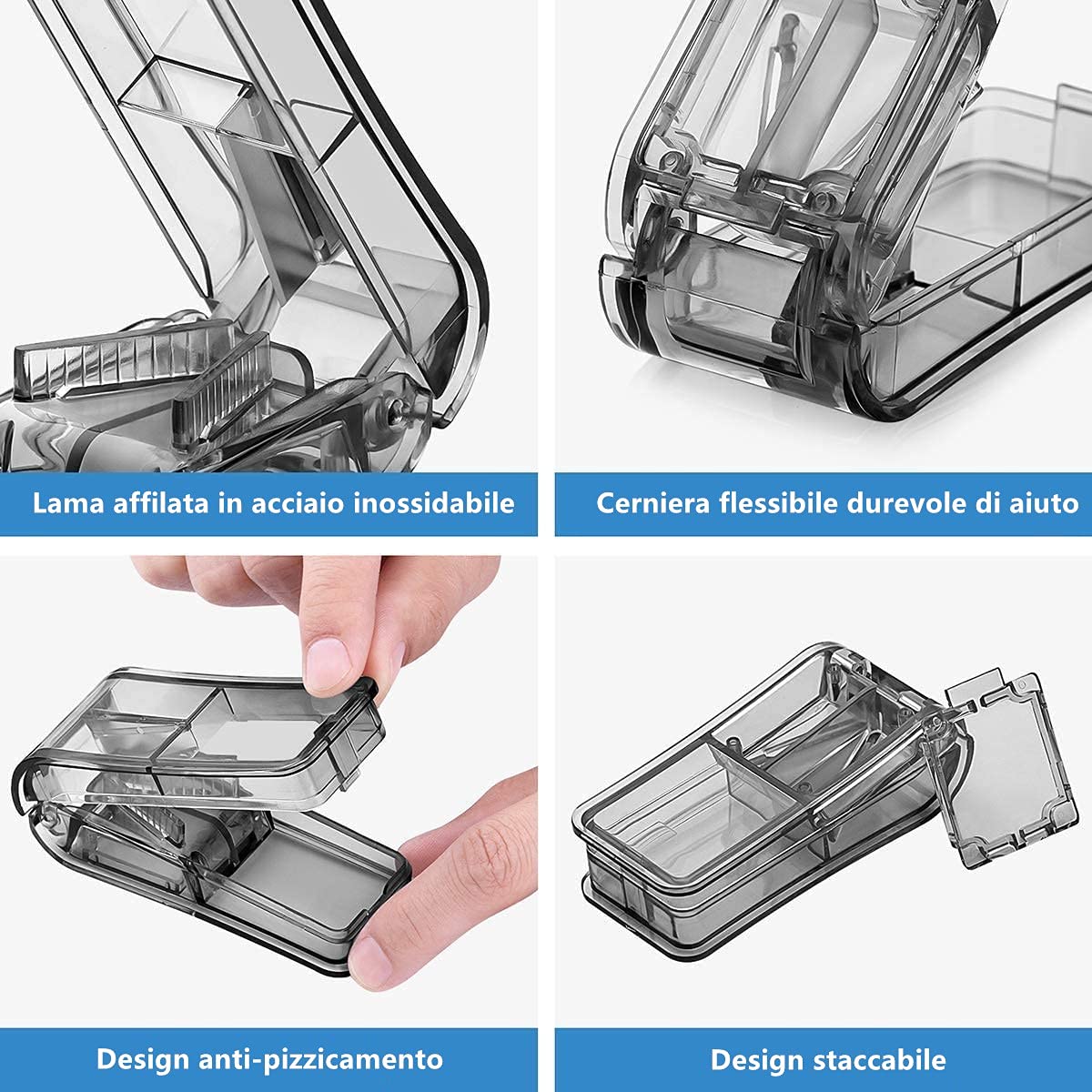 Lama affilata in acciaio inossidabile

Cerniera flessibile durevole di aiuto

Design anti-pizzicamento

Design staccabile