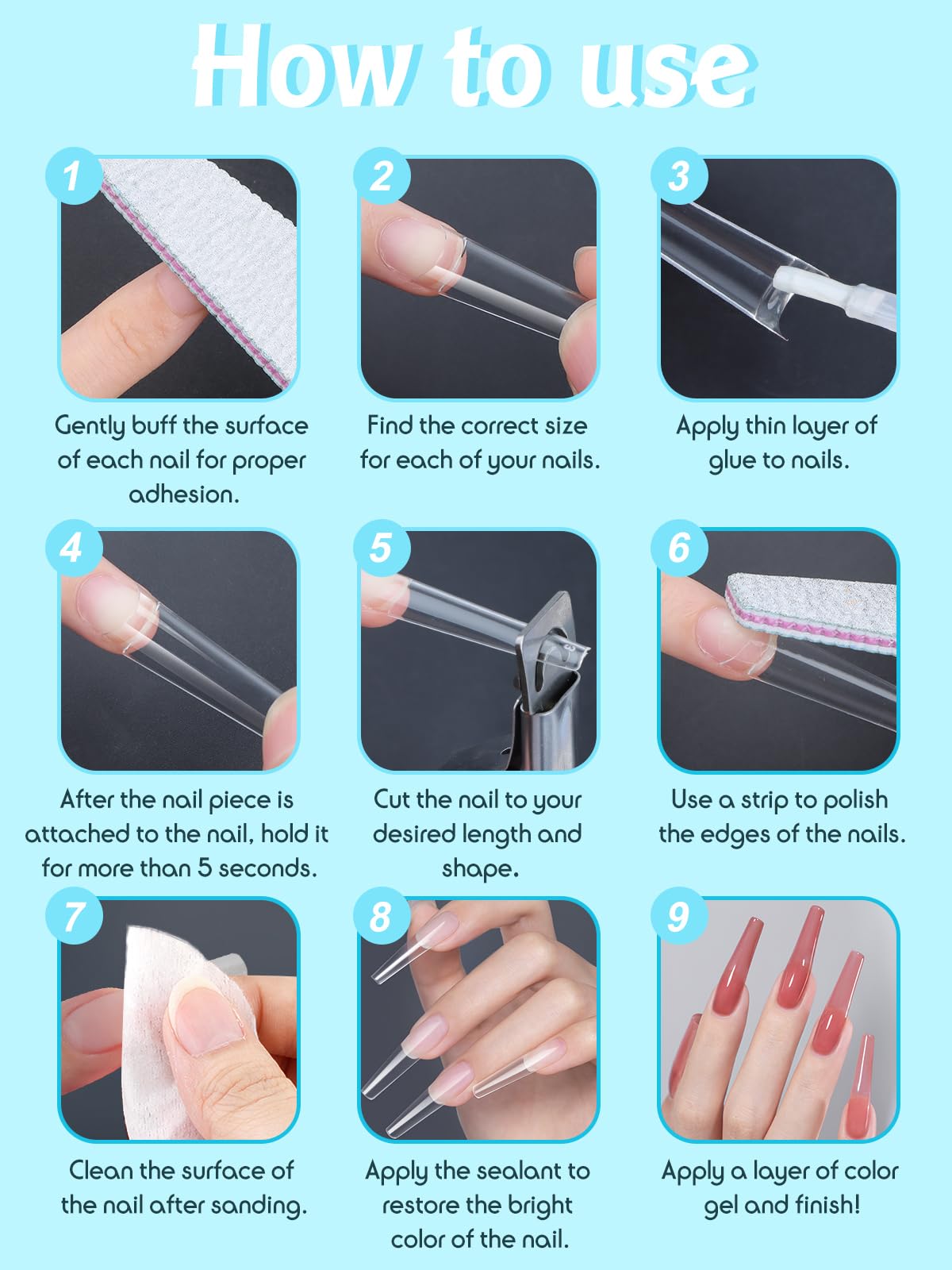 How to use

1

Gently buff the surface of each nail for proper adhesion.

2

Find the correct size for each of your nails.

3

Apply thin layer of glue to nails.

4

After the nail piece is attached to the nail, hold it for more than 5 seconds.

5

Cut the nail to your desired length and shape.

6

Use a strip to polish the edges of the nails.

7

Clean the surface of the nail after sanding.

8

Apply the sealant to restore the bright color of the nail.

9

Apply a layer of color gel and finish!