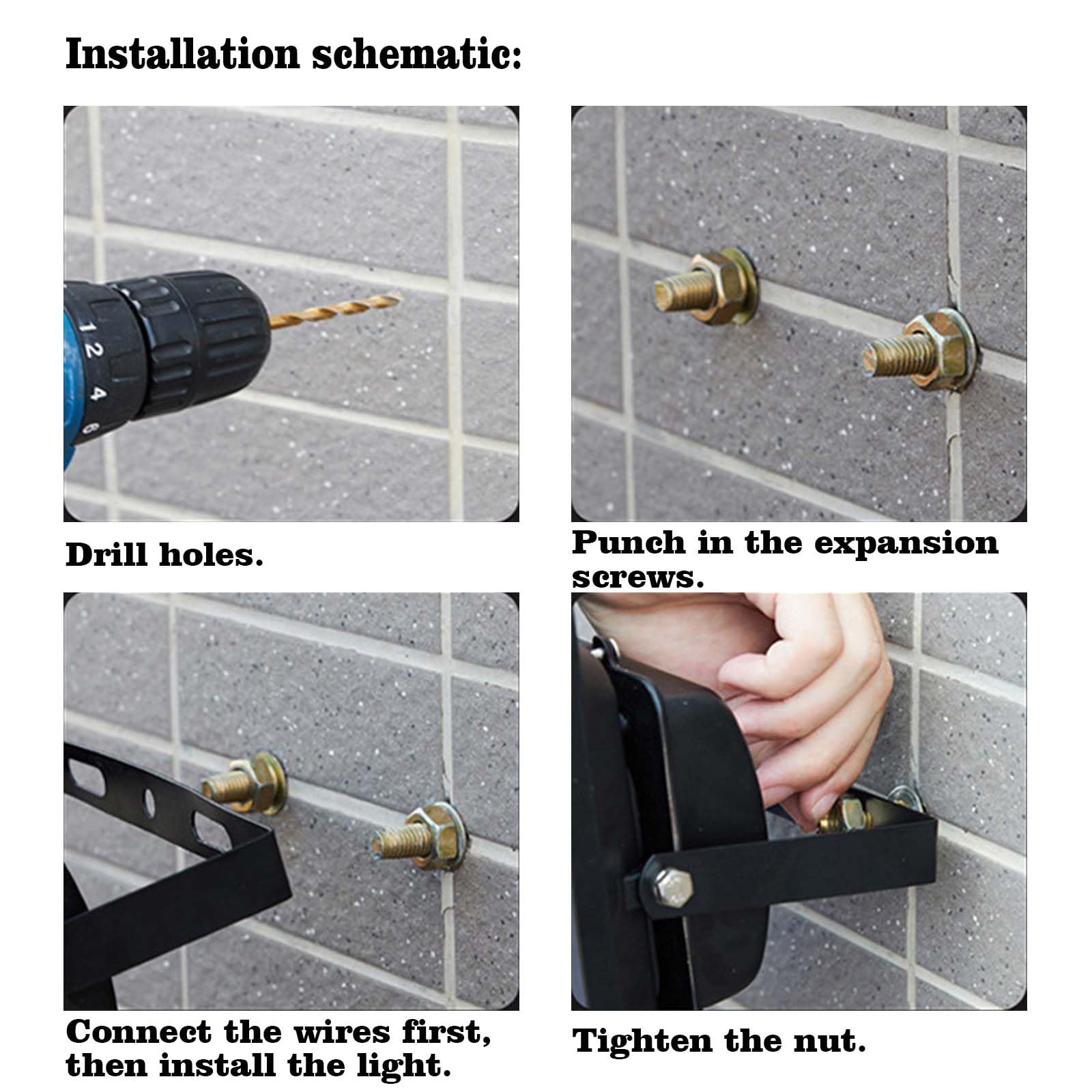 Installation schematic:

1
2
4
6

Drill holes.

Punch in the expansion screws.

Connect the wires first, then install the light.

Tighten the nut.