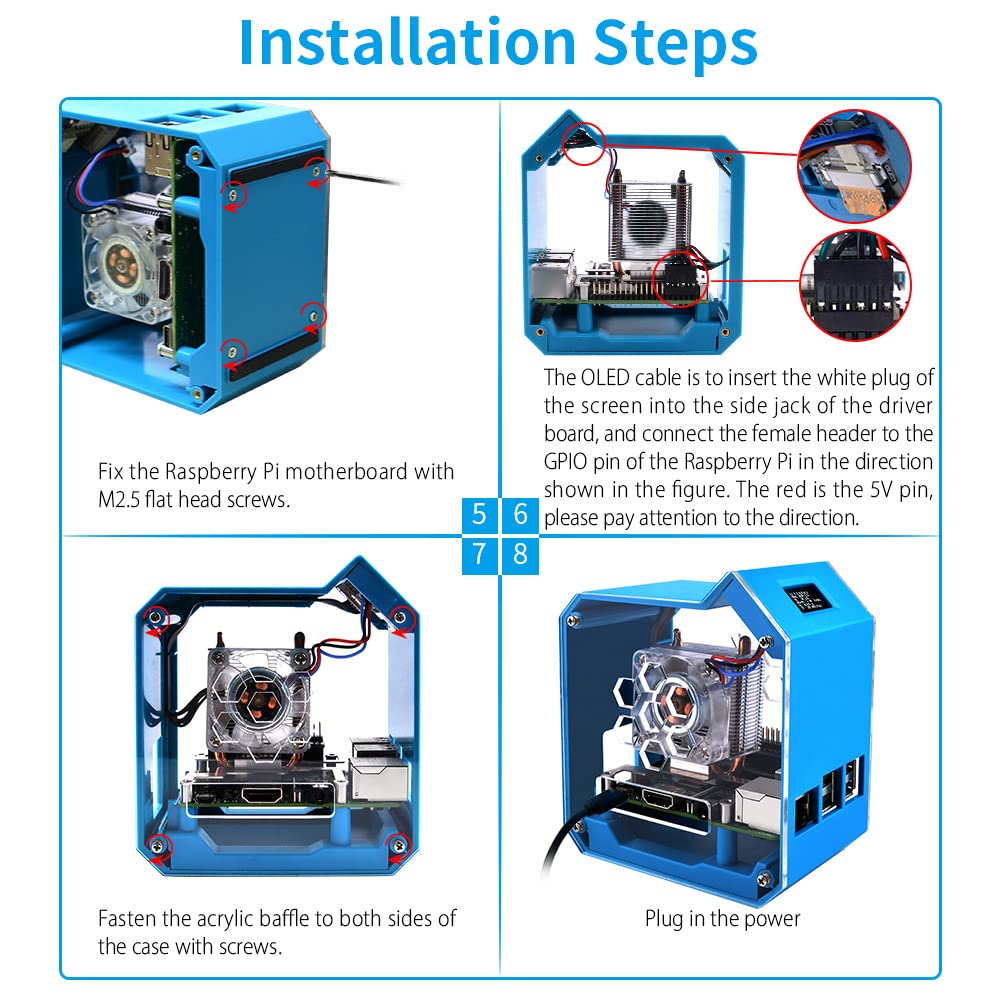 Installation Steps

Fix the Raspberry Pi motherboard with M2.5 flat head screws.

The OLED cable is to insert the white plug of the screen into the side jack of the driver board, and connect the female header to the GPIO pin of the Raspberry Pi in the direction shown in the figure. The red is the 5V pin, please pay attention to the direction.

5 6
7 8

Fasten the acrylic baffle to both sides of the case with screws.

Plug in the power