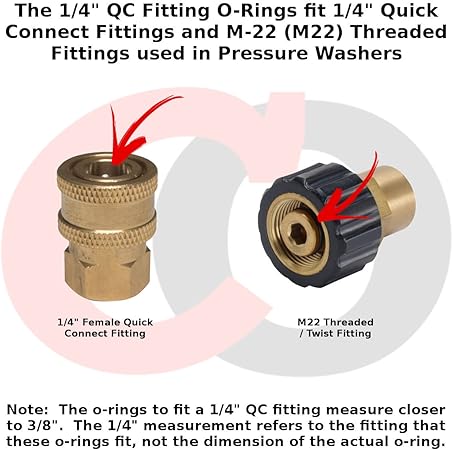 The 1/4" QC Fitting O-Rings fit 1/4" Quick Connect Fittings and M-22 (M22) Threaded Fittings used in Pressure Washers

1/4" Female Quick Connect Fitting

M22 Threaded / Twist Fitting

Note: The o-rings to fit a 1/4" QC fitting measure closer to 3/8". The 1/4" measurement refers to the fitting that these o-rings fit, not the dimension of the actual o-ring.