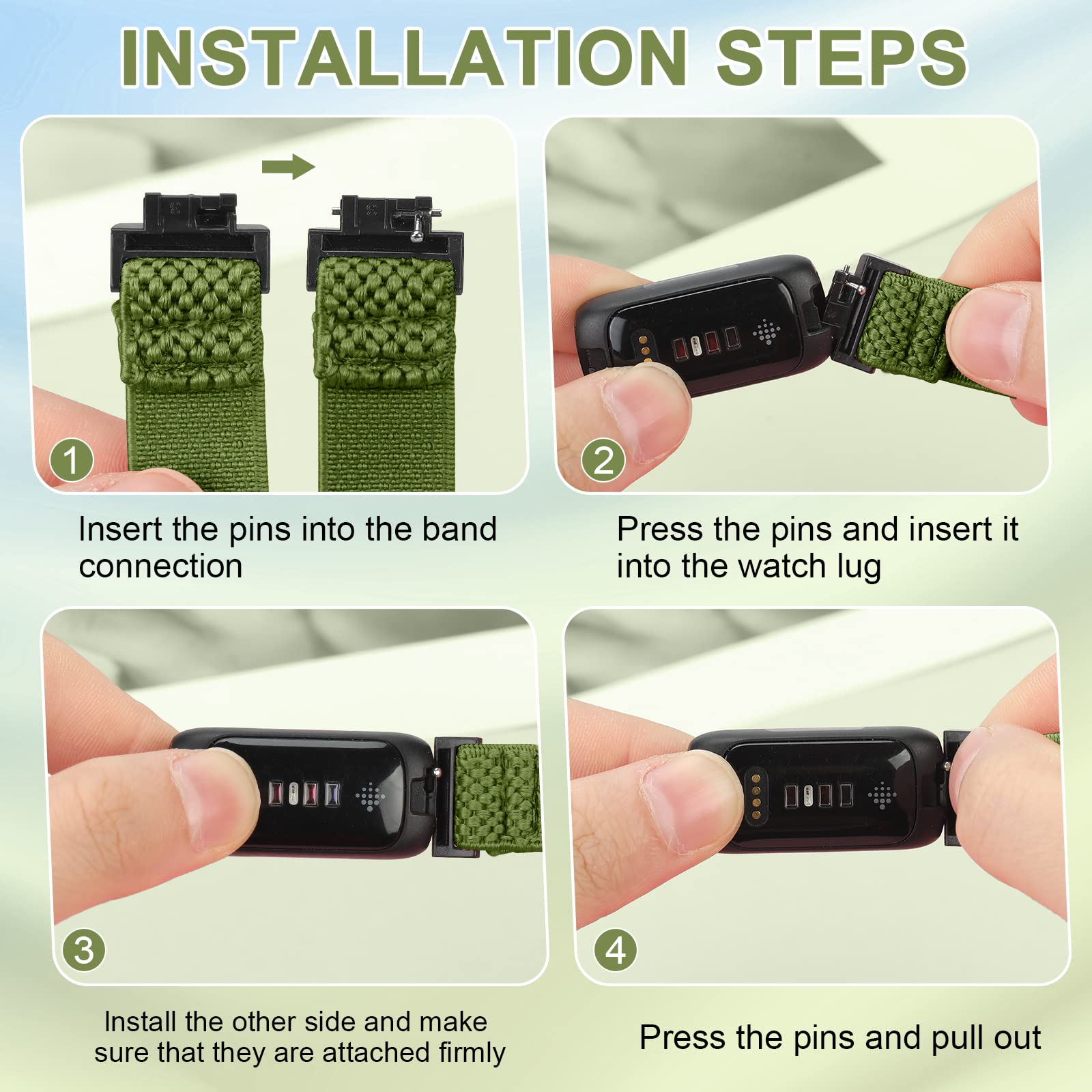 INSTALLATION STEPS

1

Insert the pins into the band connection

2

Press the pins and insert it into the watch lug

3

Install the other side and make sure that they are attached firmly

4

Press the pins and pull out