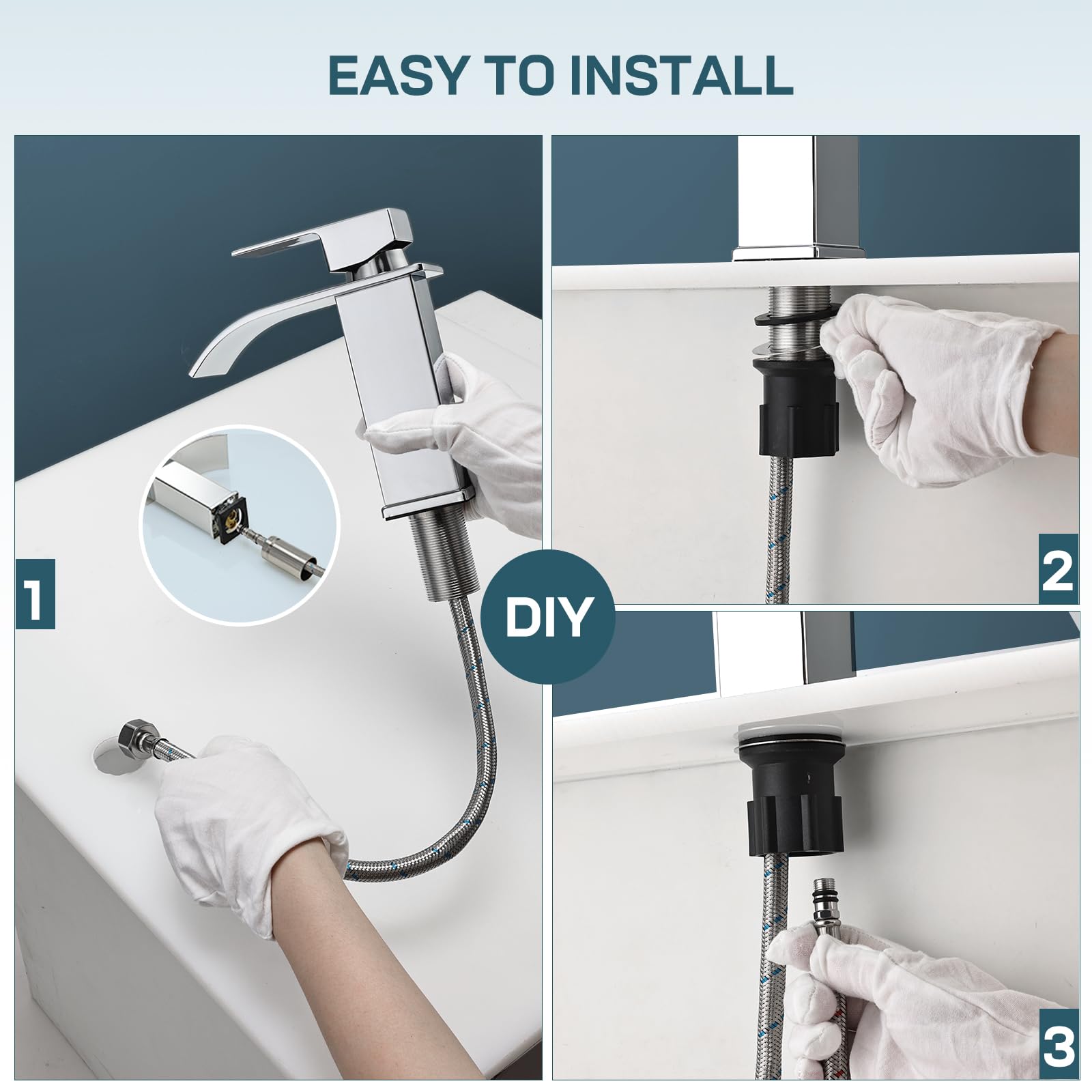 EASY TO INSTALL

1

DIY

2

3