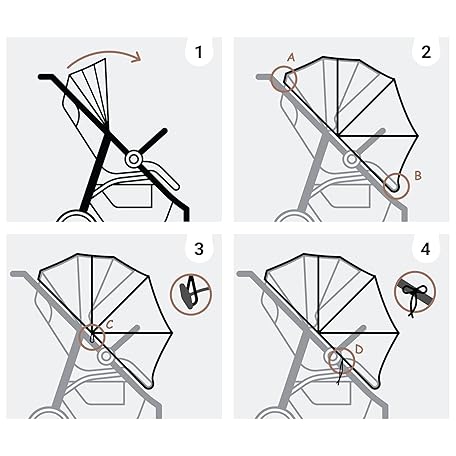 1

2
A
B

3
C

4
D