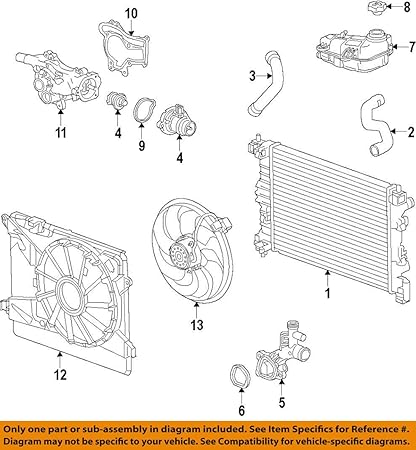 10
8
7
3
11
4
9
4
2
1
13
12
6
5

Only one part or sub-assembly in diagram included. See Item Specifics for Reference #.
Diagram may not be specific to your vehicle. See Compatibility for vehicle-specific diagrams.