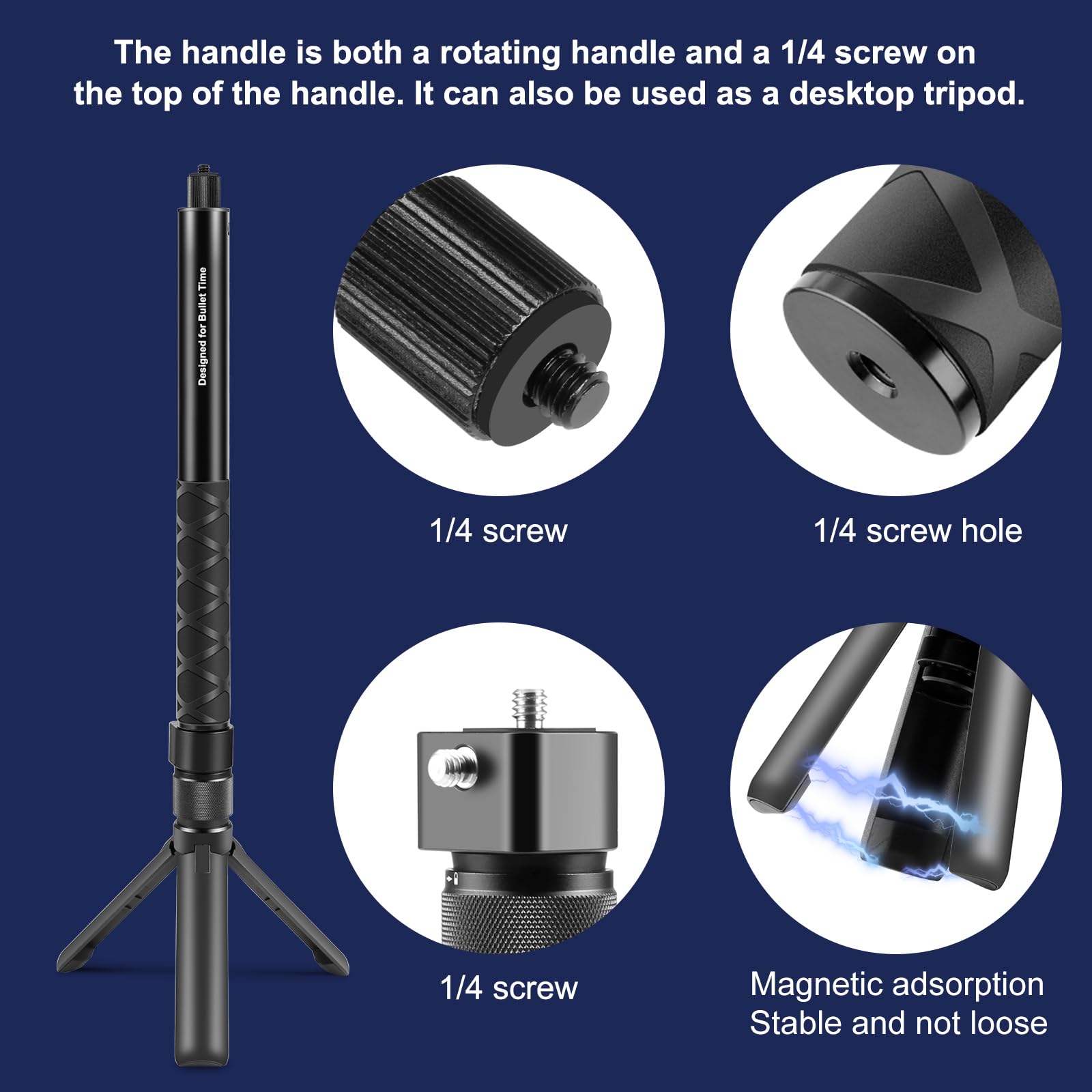 The handle is both a rotating handle and a 1/4 screw on the top of the handle. It can also be used as a desktop tripod.

Designed for Bullet Time

1/4 screw

1/4 screw hole

1/4 screw

Magnetic adsorption
Stable and not loose