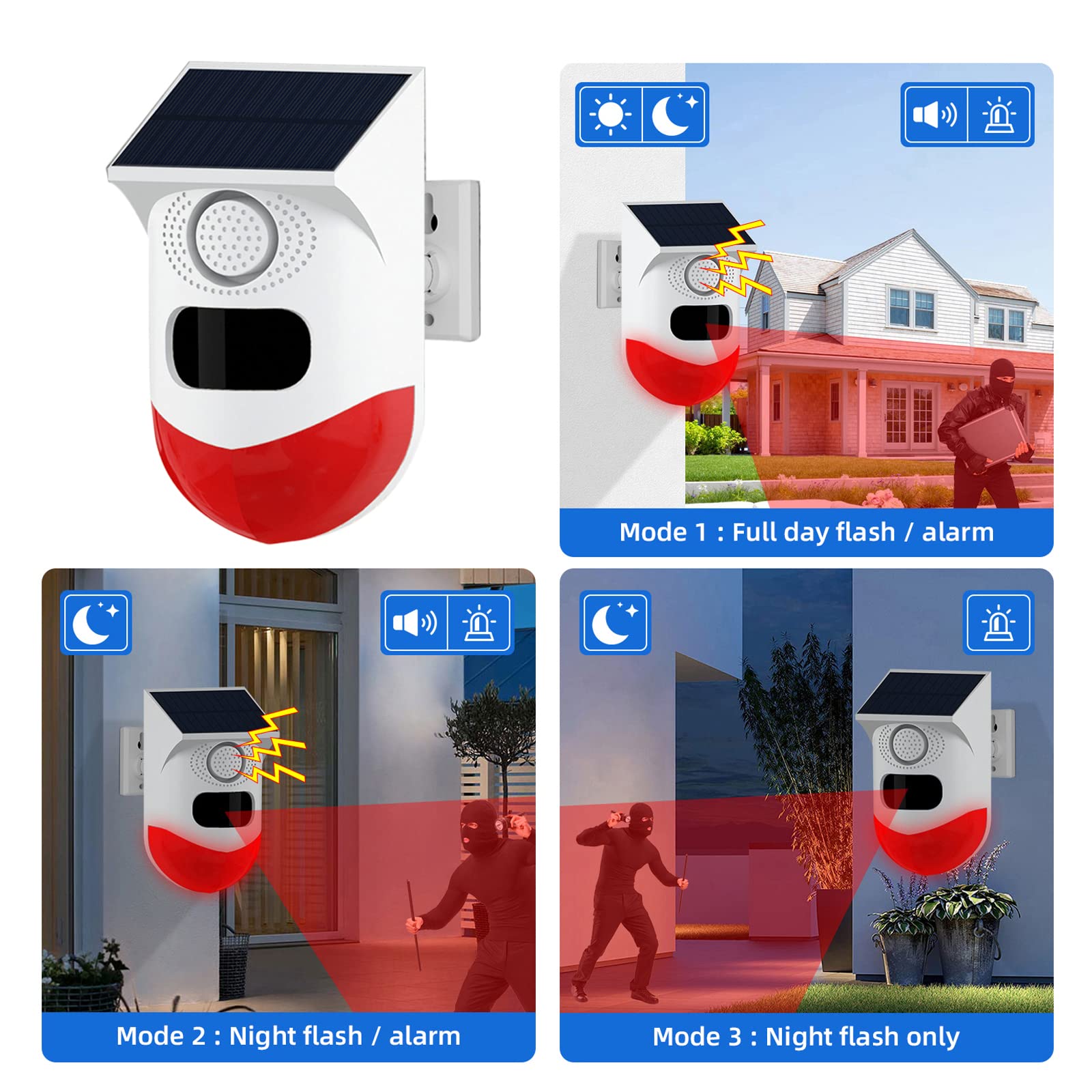 Mode 1 : Full day flash / alarm

Mode 2 : Night flash / alarm

Mode 3 : Night flash only