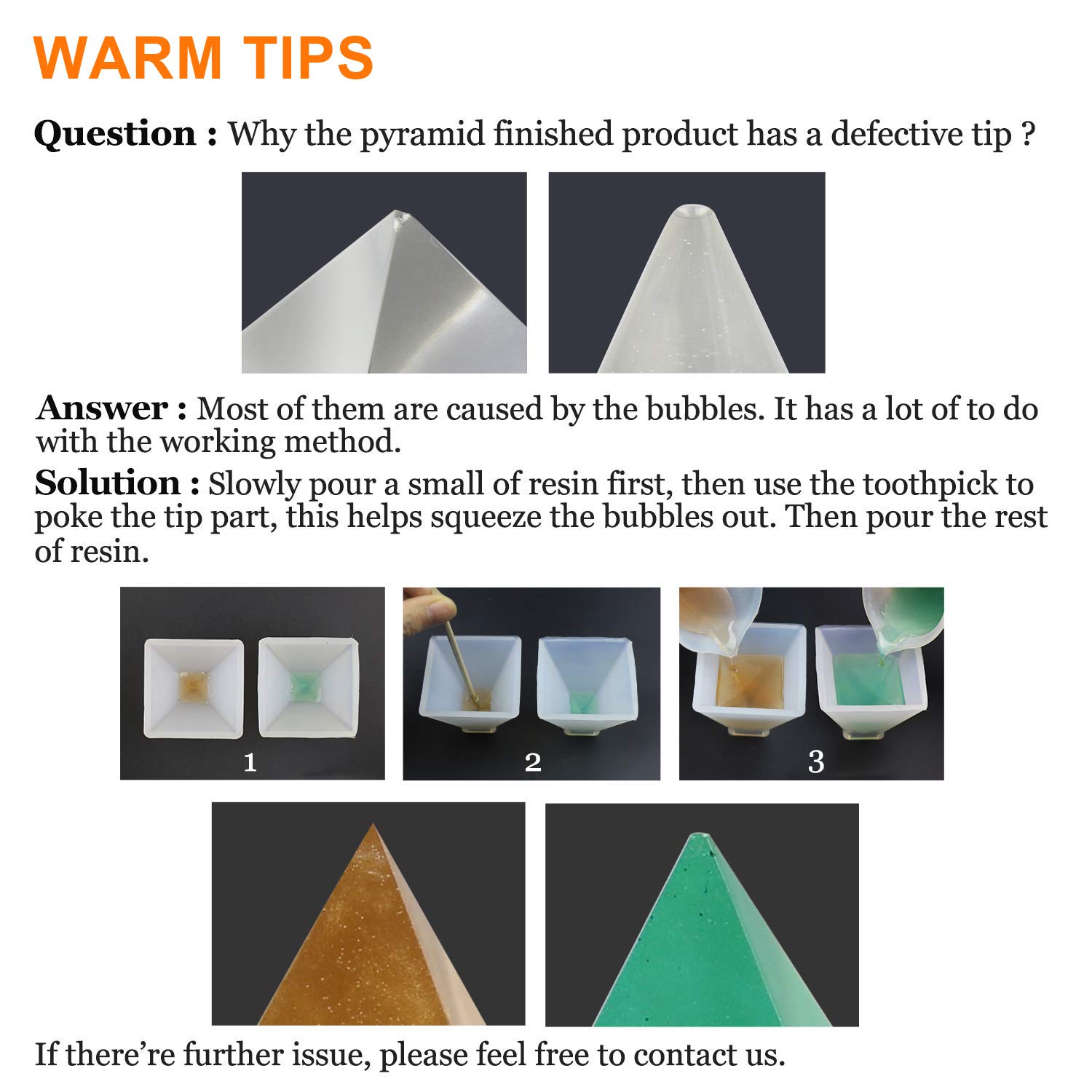 WARM TIPS

Question : Why the pyramid finished product has a defective tip ?

Answer : Most of them are caused by the bubbles. It has a lot of to do with the working method.

Solution : Slowly pour a small of resin first, then use the toothpick to poke the tip part, this helps squeeze the bubbles out. Then pour the rest of resin.

1

2

3

If there're further issue, please feel free to contact us.