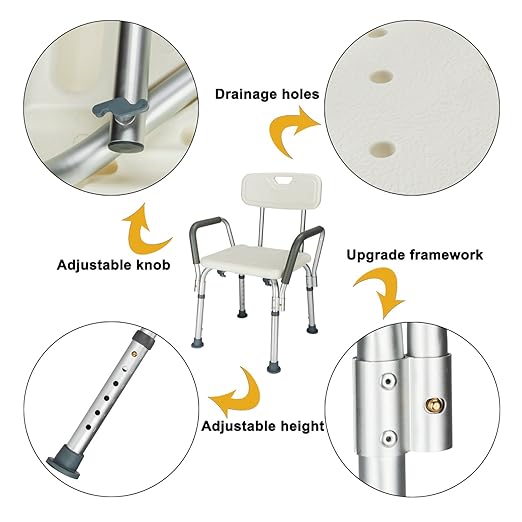 Drainage holes

Adjustable knob

Upgrade framework

Adjustable height