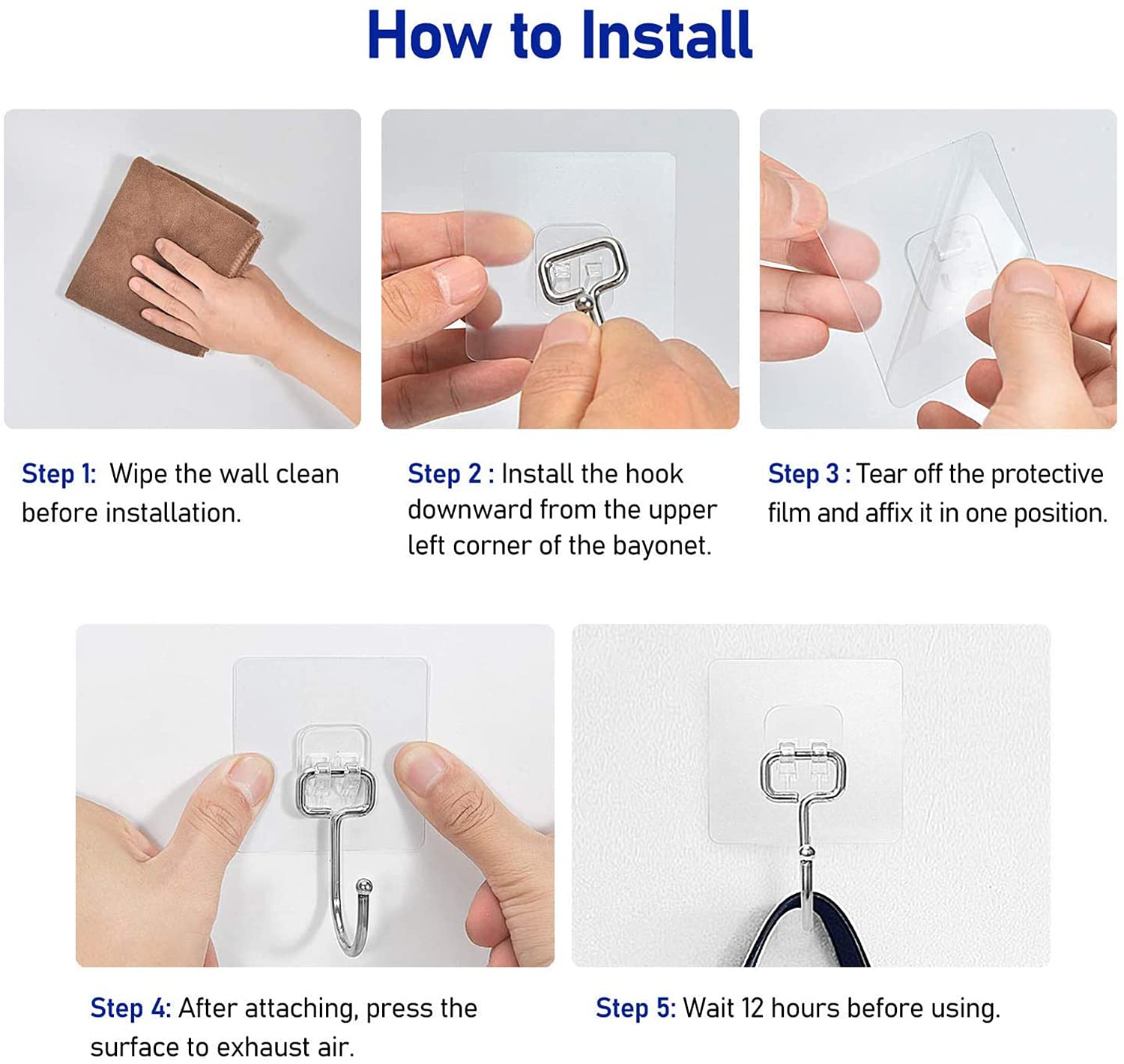 How to Install

Step 1: Wipe the wall clean before installation.

Step 2 : Install the hook downward from the upper left corner of the bayonet.

Step 3 : Tear off the protective film and affix it in one position.

Step 4: After attaching, press the surface to exhaust air.

Step 5: Wait 12 hours before using.