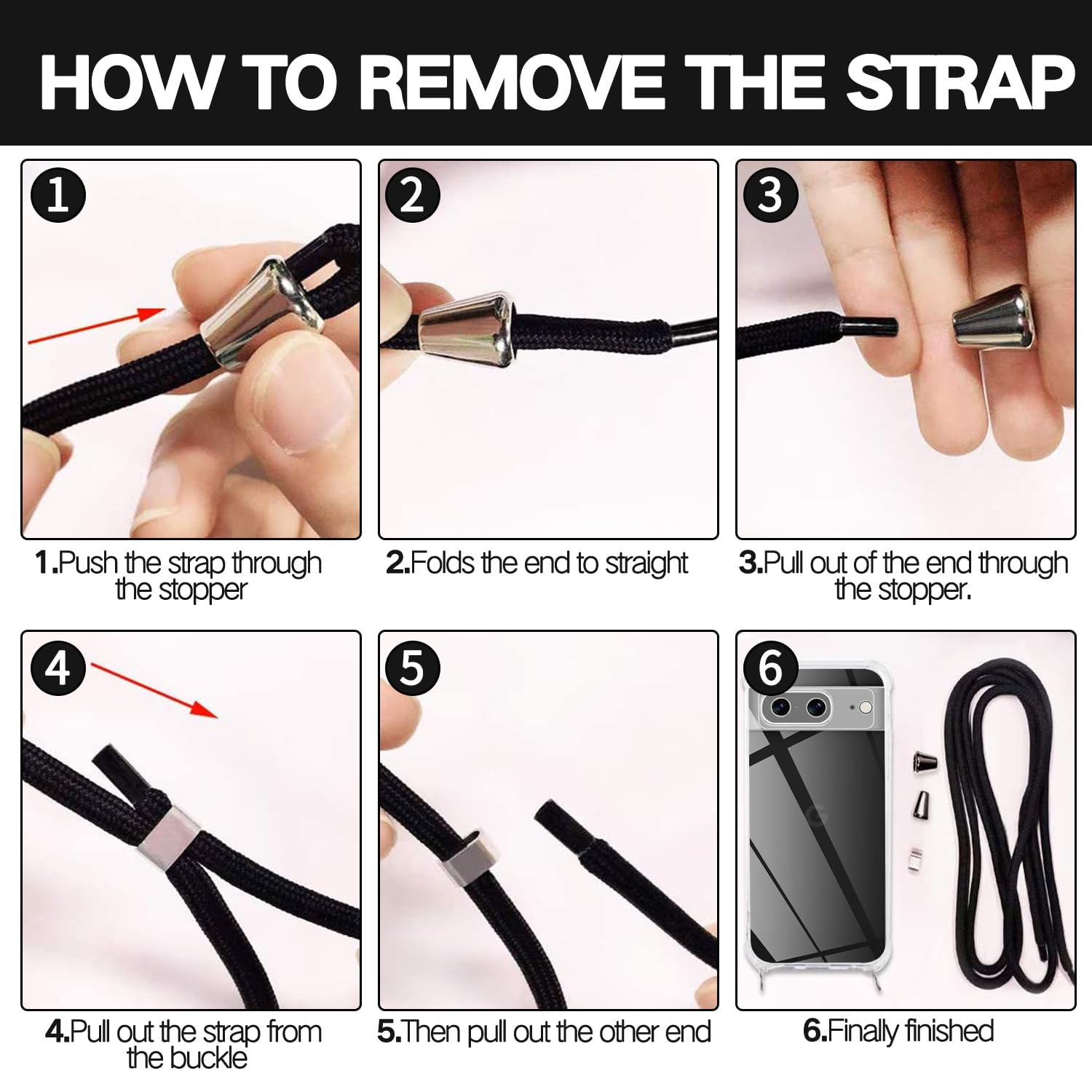 HOW TO REMOVE THE STRAP

1

1.Push the strap through the stopper

2

2.Folds the end to straight

3

3.Pull out of the end through the stopper.

4

4.Pull out the strap from the buckle

5

5.Then pull out the other end

6

6.Finally finished