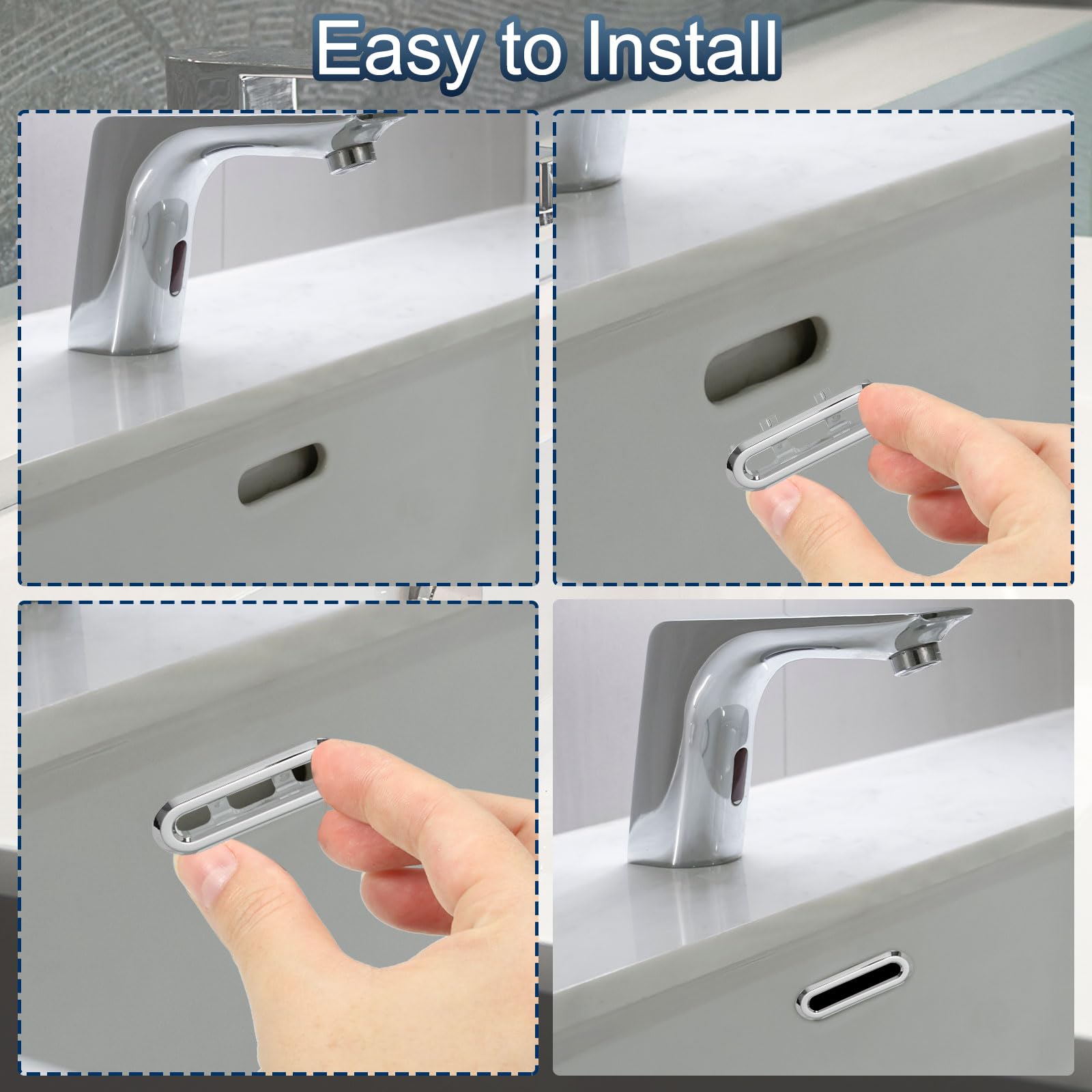 Easy to Install