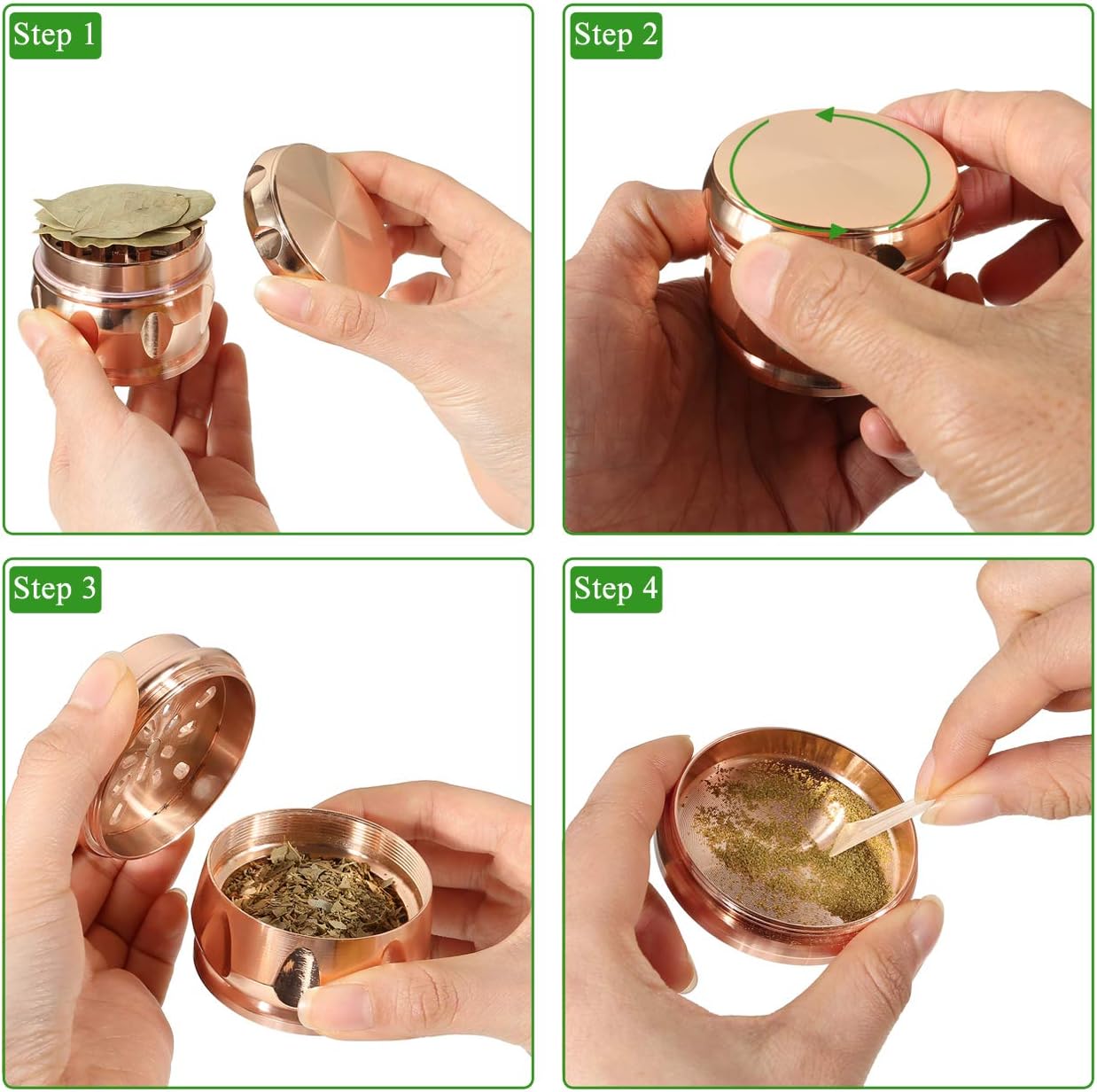 Step 1

Step 2

Step 3

Step 4