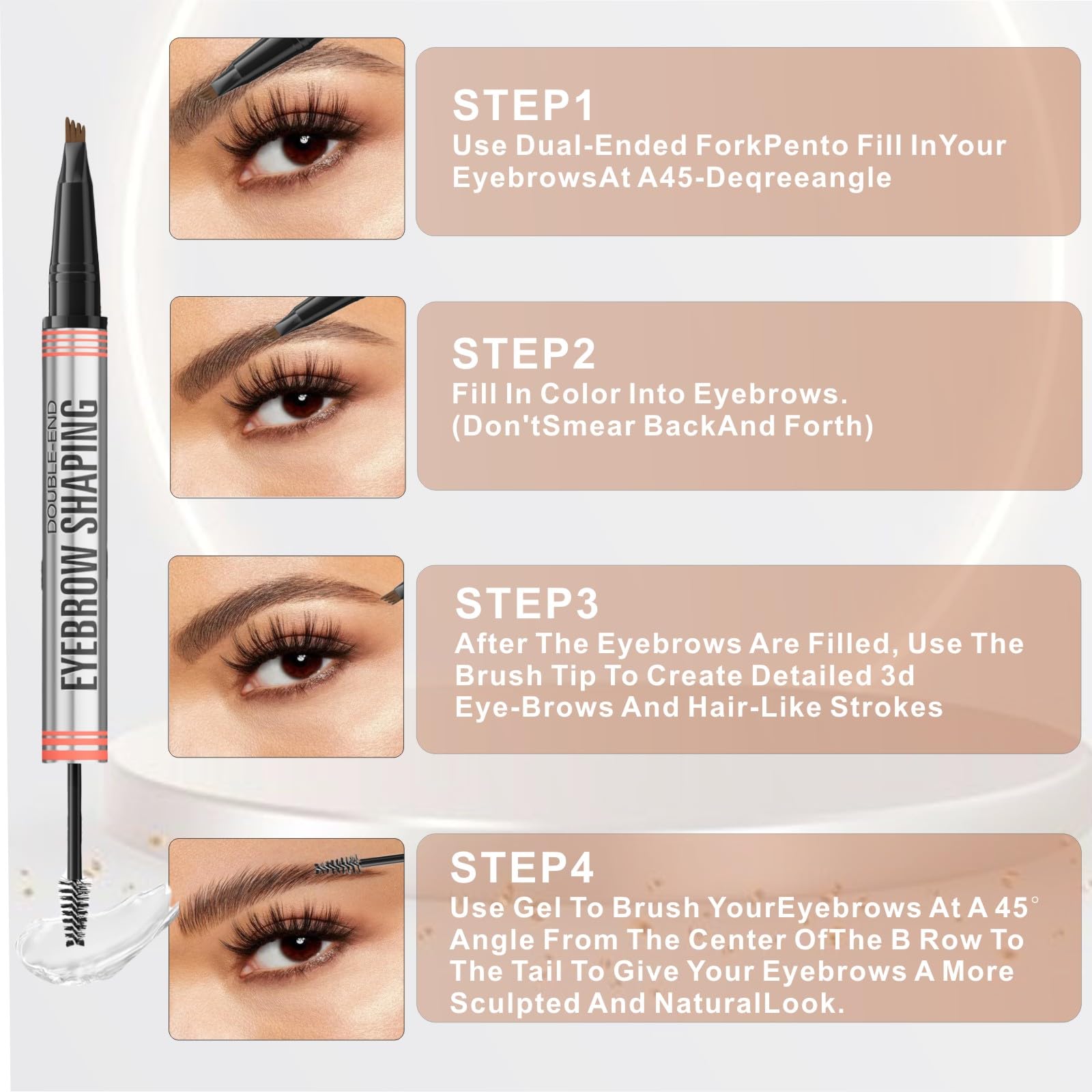 DOUBLE-END
EYEBROW SHAPING

STEP1
Use Dual-Ended ForkPento Fill InYour EyebrowsAt A45-Deqreeangle

STEP2
Fill In Color Into Eyebrows. (Don'tSmear BackAnd Forth)

STEP3
After The Eyebrows Are Filled, Use The Brush Tip To Create Detailed 3d Eye-Brows And Hair-Like Strokes

STEP4
Use Gel To Brush YourEyebrows At A 45° Angle From The Center OfThe B Row To The Tail To Give Your Eyebrows A More Sculpted And NaturalLook.