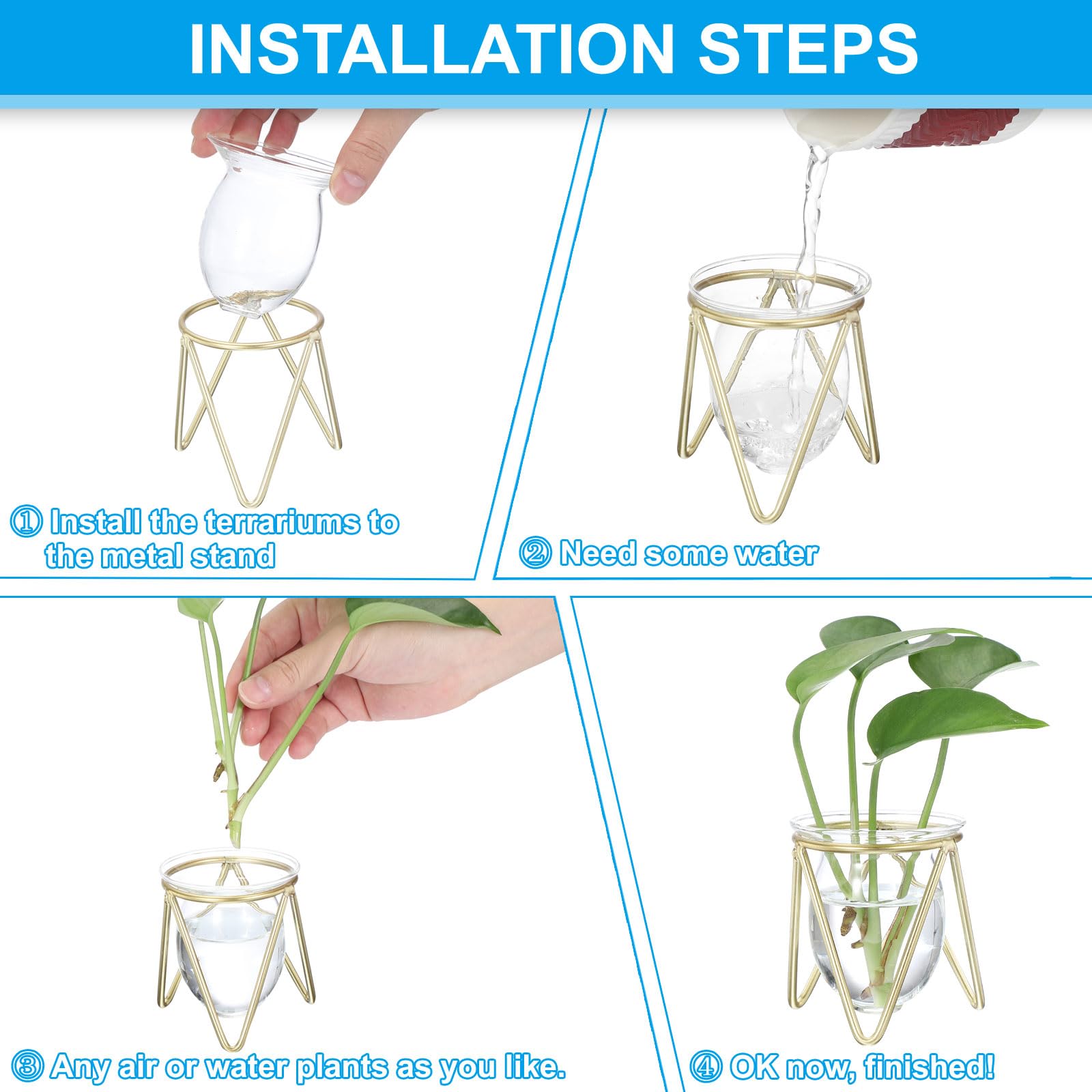 INSTALLATION STEPS

① Install the terrariums to the metal stand

② Need some water

③ Any air or water plants as you like.

④ OK now, finished!