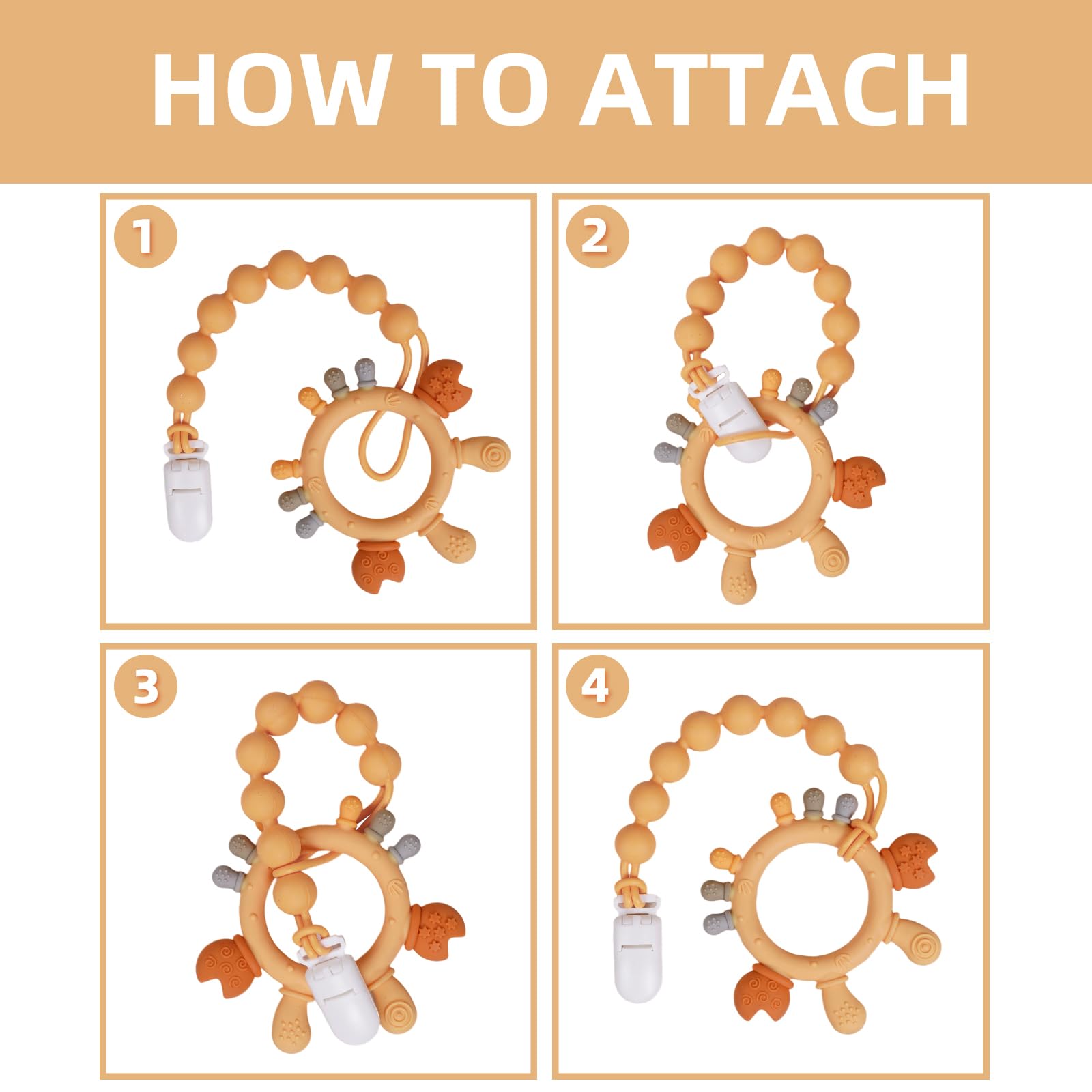 HOW TO ATTACH

1

2

3

4