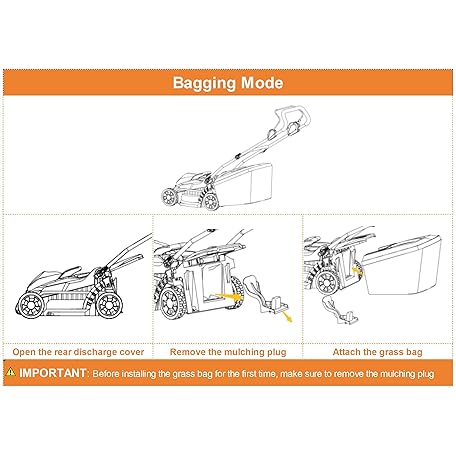 Bagging Mode

Open the rear discharge cover

Remove the mulching plug

Attach the grass bag

IMPORTANT: Before installing the grass bag for the first time, make sure to remove the mulching plug