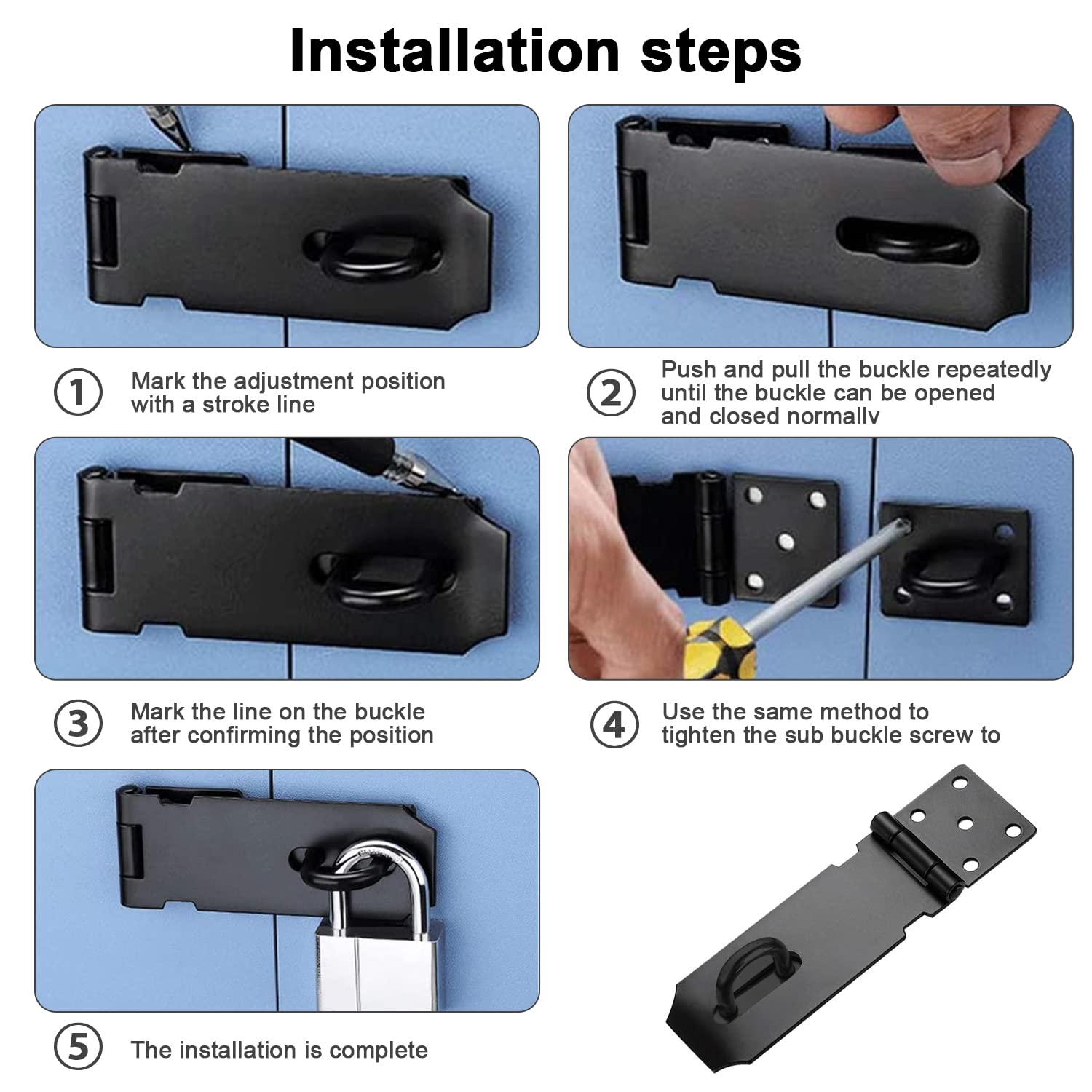 Installation steps

① Mark the adjustment position with a stroke line

② Push and pull the buckle repeatedly until the buckle can be opened and closed normallv

③ Mark the line on the buckle after confirming the position

④ Use the same method to tighten the sub buckle screw to

⑤ The installation is complete