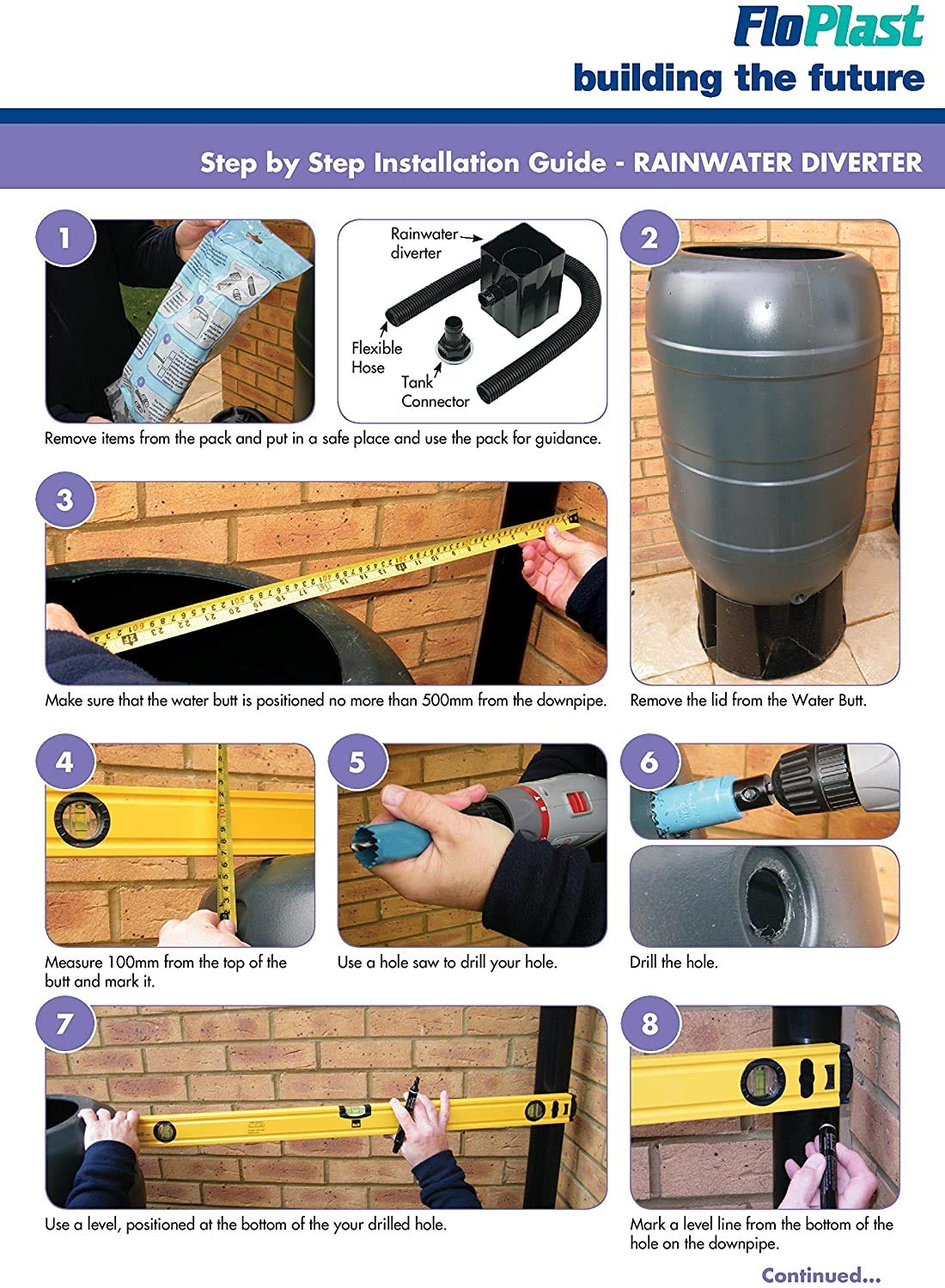 FloPlast
building the future

Step by Step Installation Guide - RAINWATER DIVERTER

1

Rainwater diverter

Flexible Hose

Tank Connector

Remove items from the pack and put in a safe place and use the pack for guidance.

2

Remove the lid from the Water Butt.

3

Make sure that the water butt is positioned no more than 500mm from the downpipe.

4

Measure 100mm from the top of the butt and mark it.

5

Use a hole saw to drill your hole.

6

Drill the hole.

7

Use a level, positioned at the bottom of the your drilled hole.

8

Mark a level line from the bottom of the hole on the downpipe.

Continued...