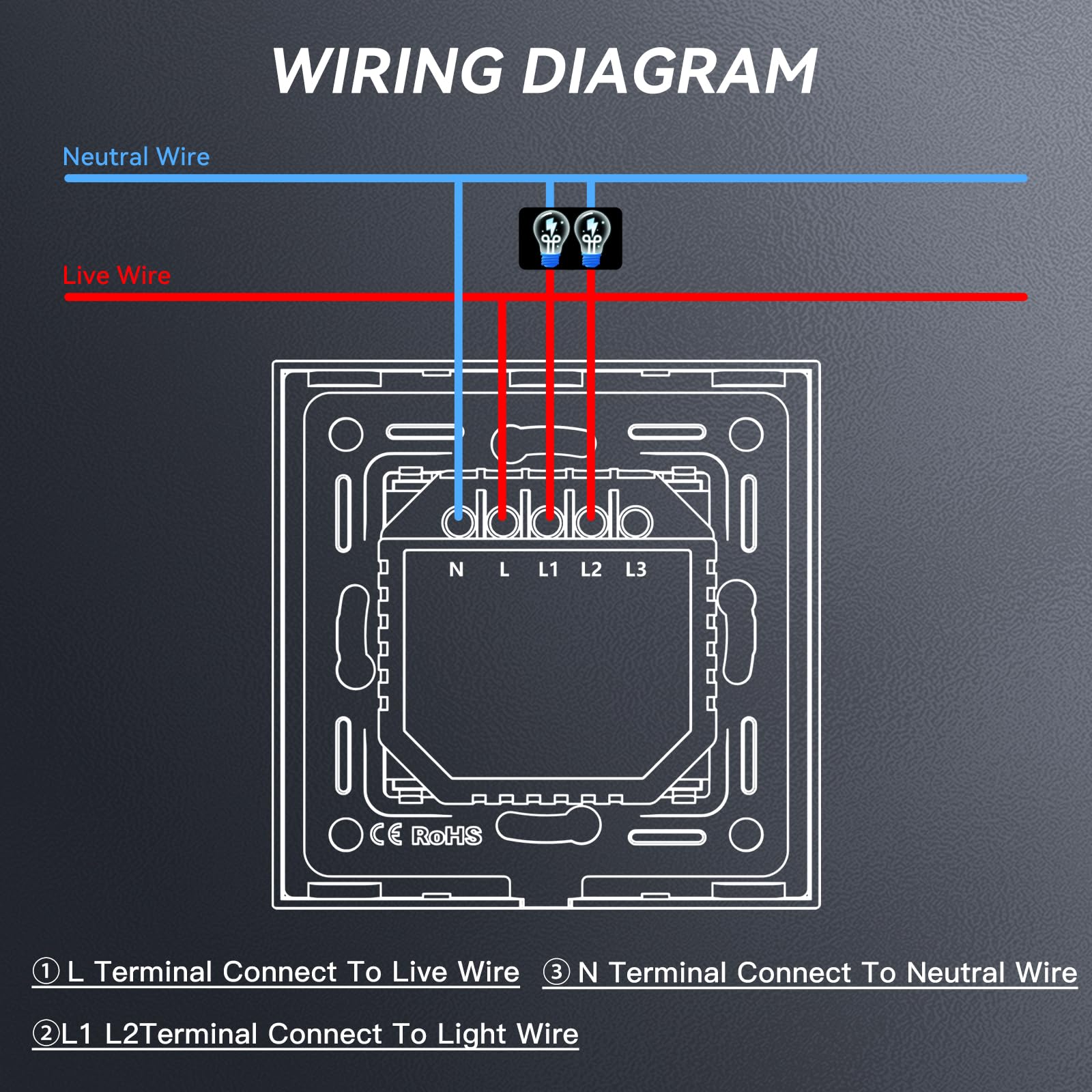 WIRING DIAGRAM

Neutral Wire

Live Wire

N L L1 L2 L3

CE RoHS

① L Terminal Connect To Live Wire ③ N Terminal Connect To Neutral Wire

②L1 L2Terminal Connect To Light Wire