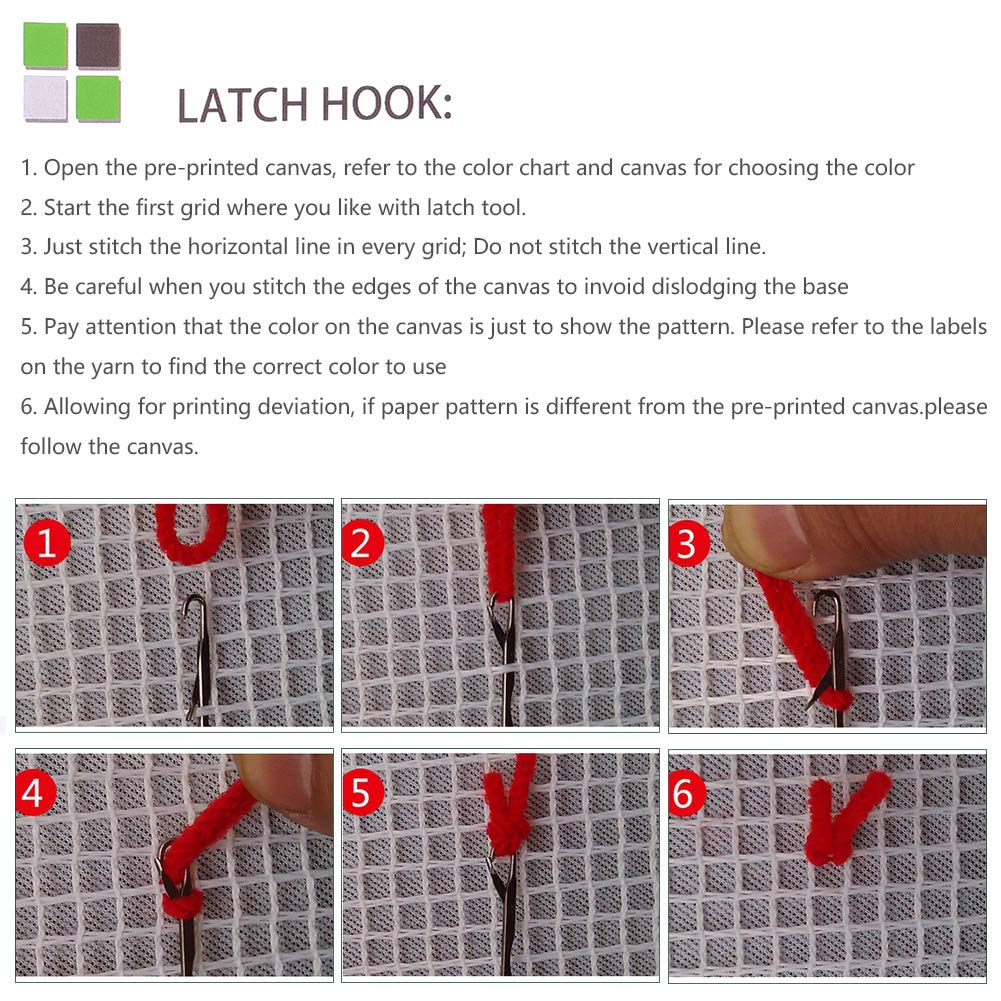 LATCH HOOK:

1. Open the pre-printed canvas, refer to the color chart and canvas for choosing the color
2. Start the first grid where you like with latch tool.
3. Just stitch the horizontal line in every grid; Do not stitch the vertical line.
4. Be careful when you stitch the edges of the canvas to invoid dislodging the base
5. Pay attention that the color on the canvas is just to show the pattern. Please refer to the labels on the yarn to find the correct color to use
6. Allowing for printing deviation, if paper pattern is different from the pre-printed canvas.please follow the canvas.

1

2

3

4

5

6