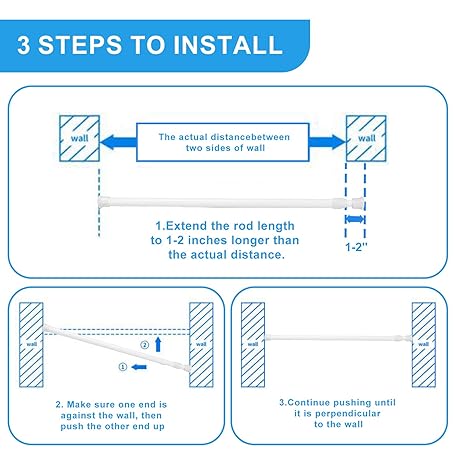 3 STEPS TO INSTALL

wall

The actual distancebetween two sides of wall

wall

1.Extend the rod length to 1-2 inches longer than the actual distance.

1-2''

wall

②

①

wall

2. Make sure one end is against the wall, then push the other end up

wall

wall

3.Continue pushing until it is perpendicular to the wall