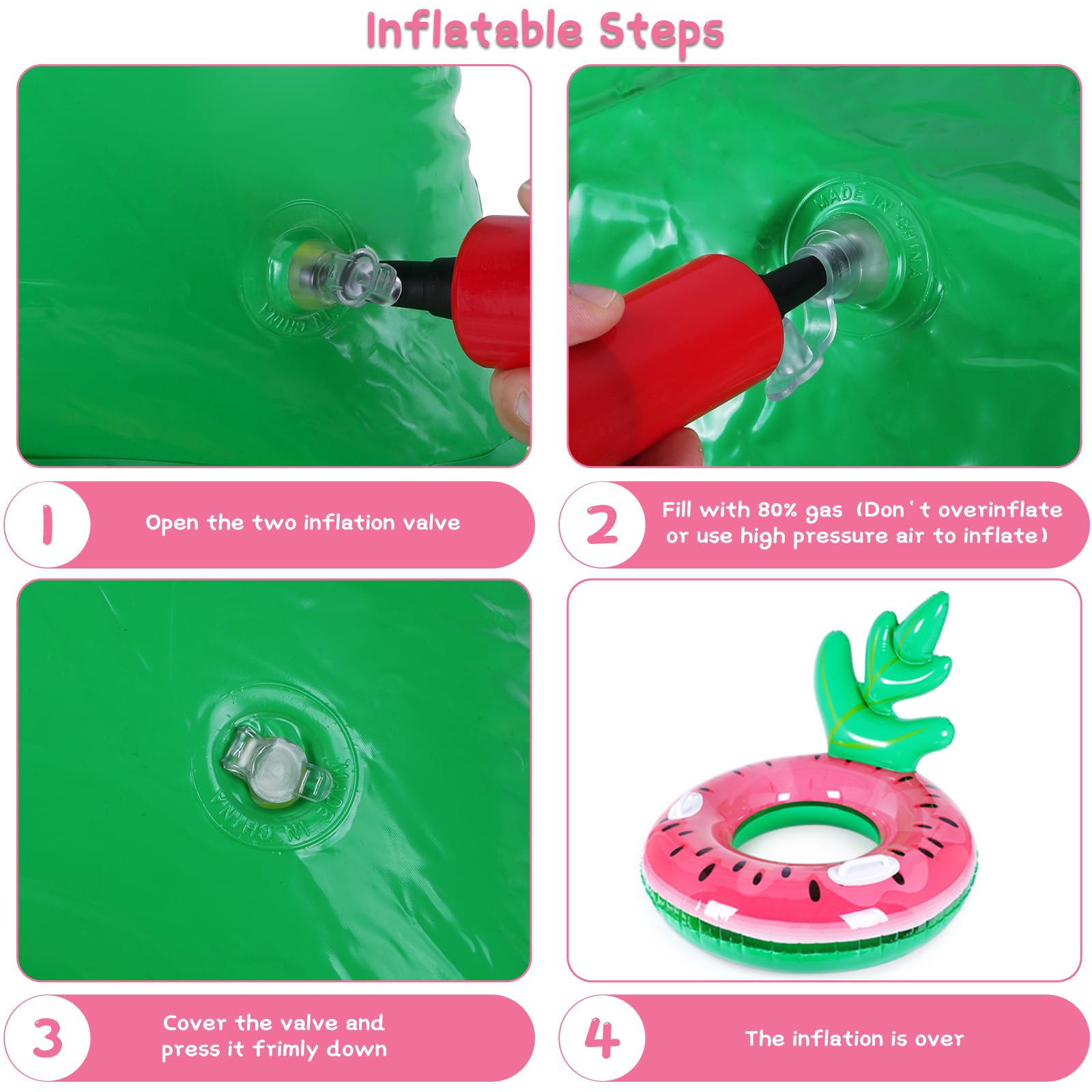 Inflatable Steps

MADE IN CHINA

MADE IN CHINA

1 Open the two inflation valve

2 Fill with 80% gas (Don't overinflate or use high pressure air to inflate)

MADE IN CHINA

3 Cover the valve and press it frimly down

4 The inflation is over