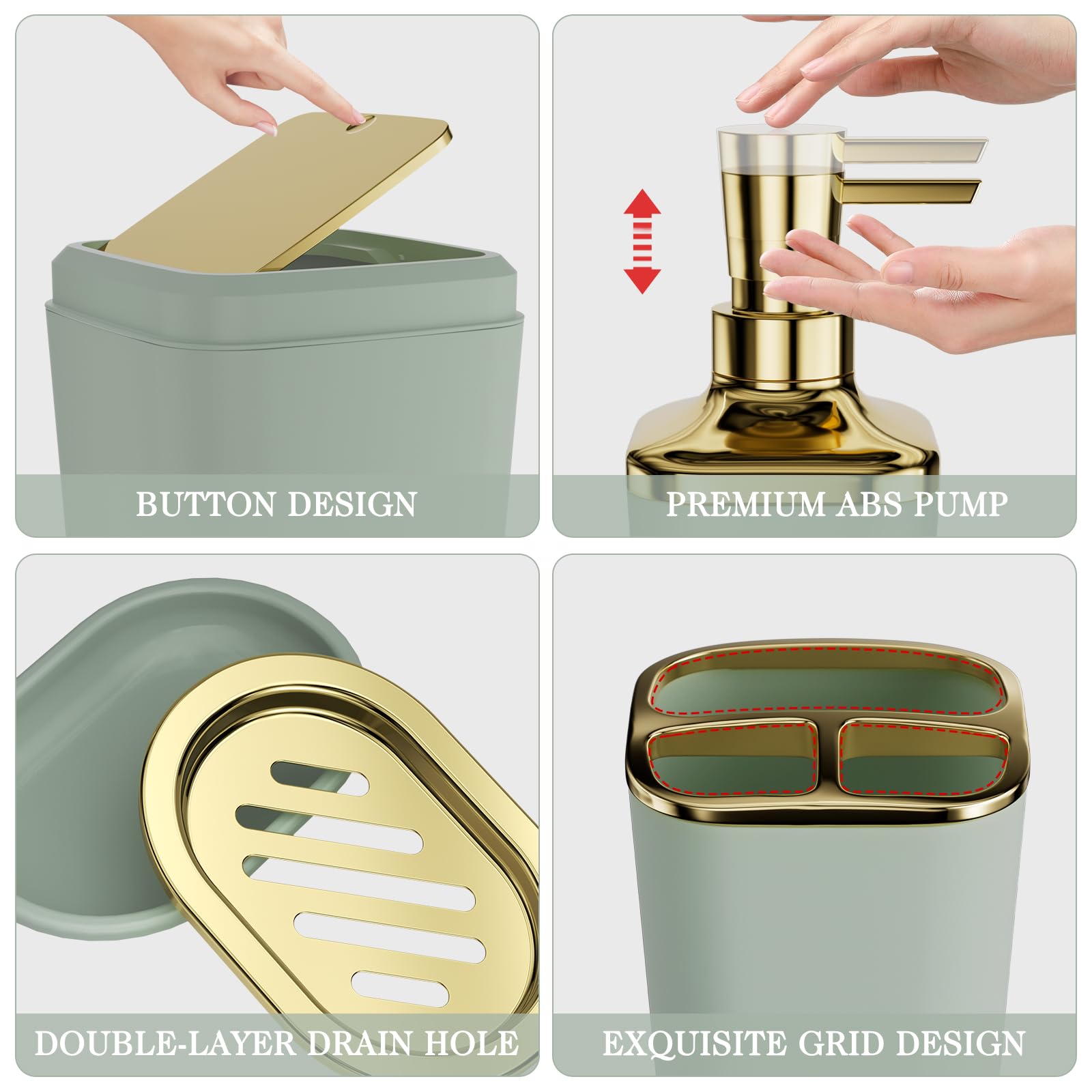 BUTTON DESIGN

PREMIUM ABS PUMP

DOUBLE-LAYER DRAIN HOLE

EXQUISITE GRID DESIGN