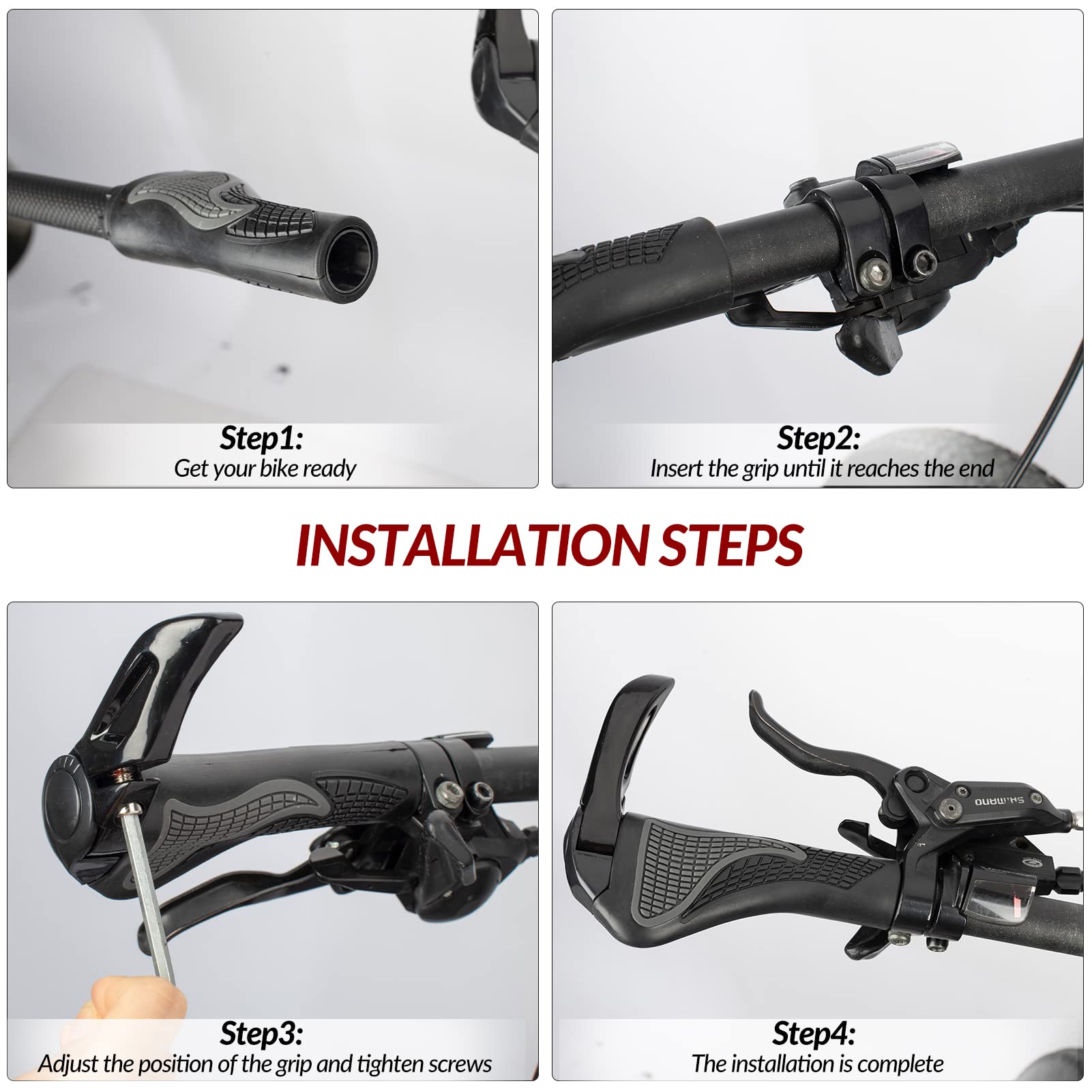 Step1:
Get your bike ready

Step2:
Insert the grip until it reaches the end

INSTALLATION STEPS

Step3:
Adjust the position of the grip and tighten screws

SHIMANO

Step4:
The installation is complete