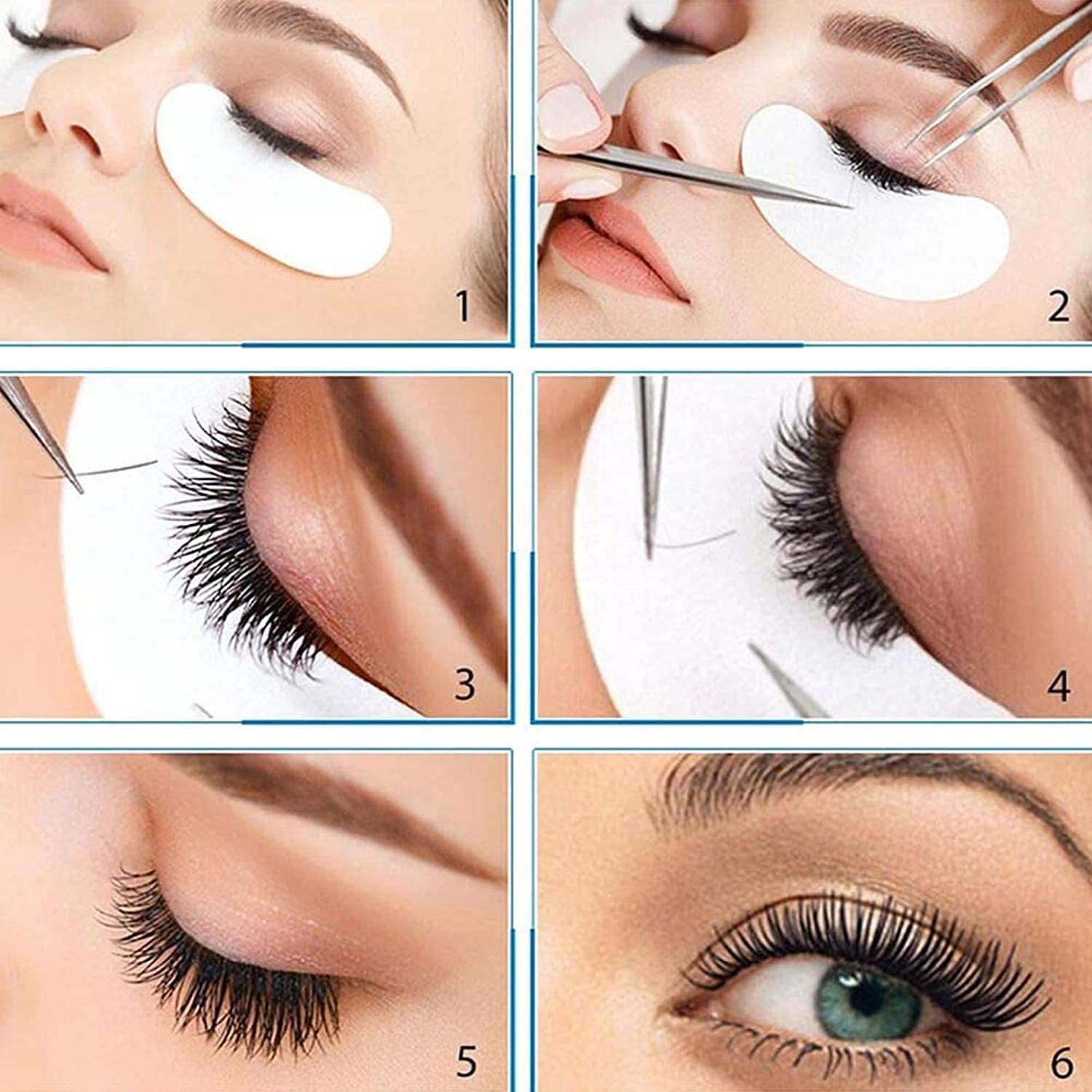 1
2
3
4
5
6