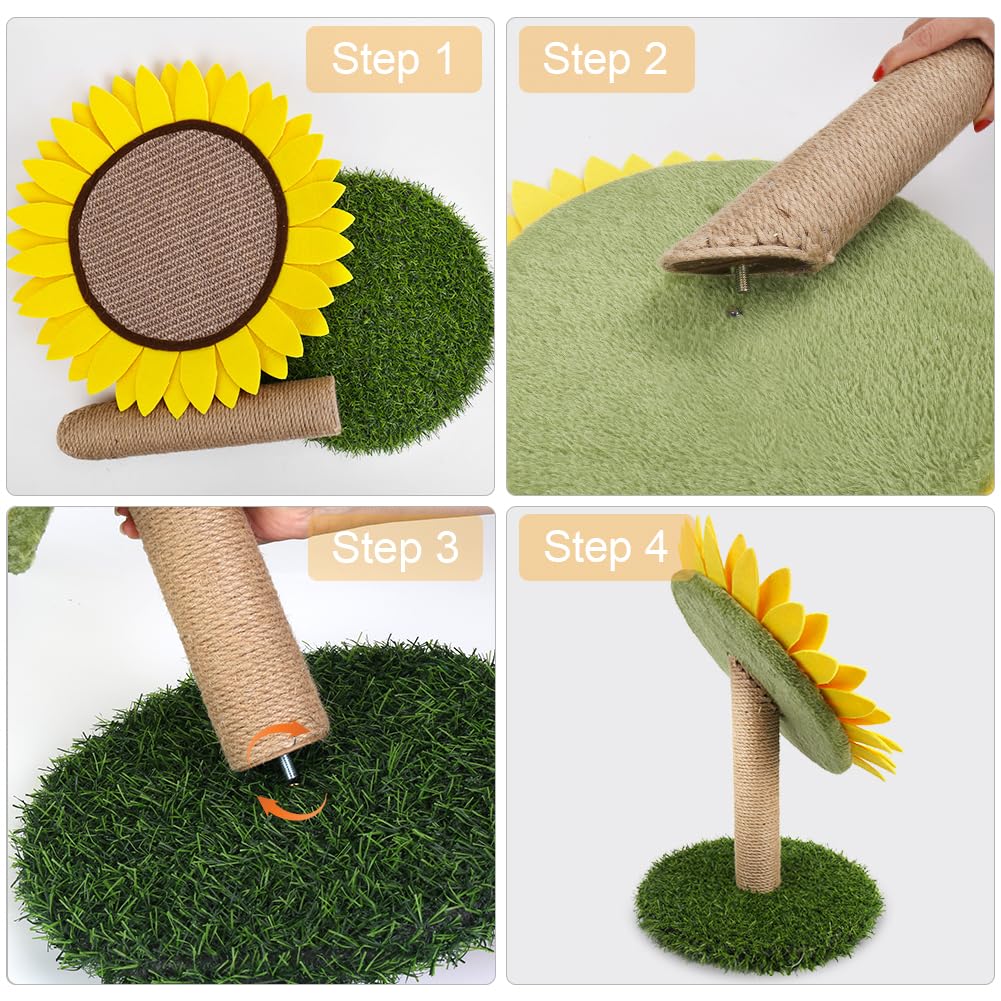 Step 1

Step 2

Step 3

Step 4