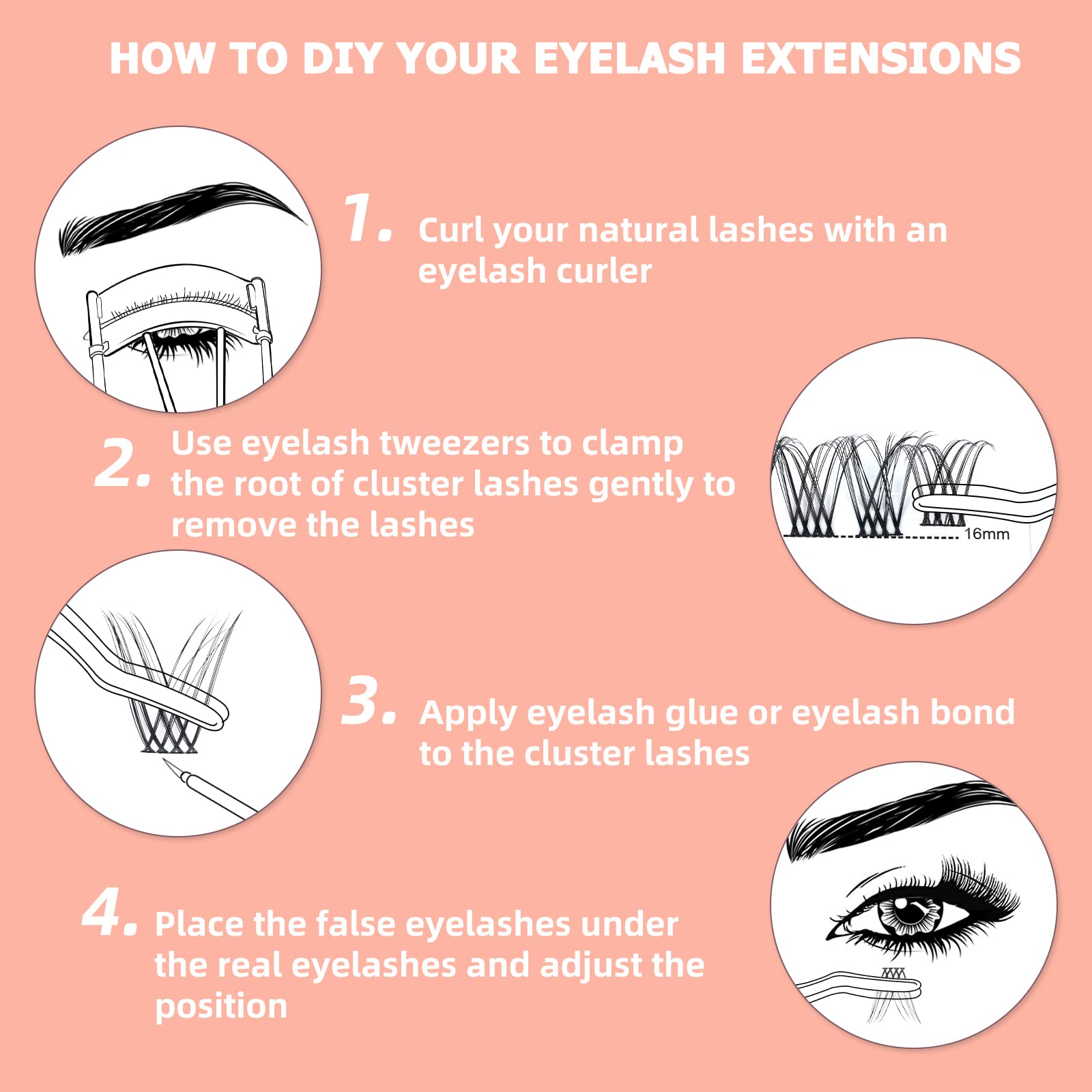 HOW TO DIY YOUR EYELASH EXTENSIONS

1. Curl your natural lashes with an eyelash curler

2. Use eyelash tweezers to clamp the root of cluster lashes gently to remove the lashes

16mm

3. Apply eyelash glue or eyelash bond to the cluster lashes

4. Place the false eyelashes under the real eyelashes and adjust the position