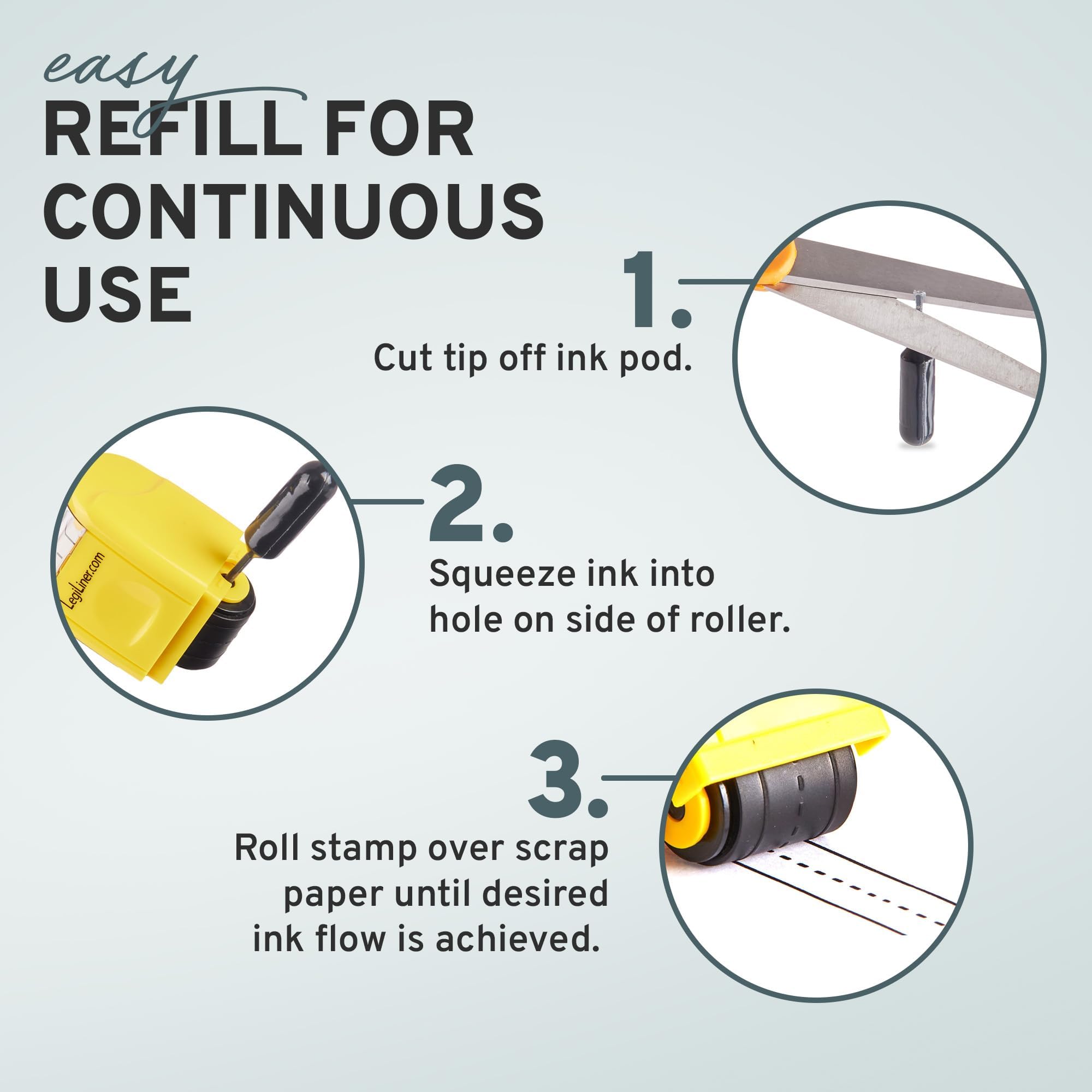 easy
REFILL FOR CONTINUOUS USE

1.
Cut tip off ink pod.

LegiLiner.com

2.
Squeeze ink into hole on side of roller.

3.
Roll stamp over scrap paper until desired ink flow is achieved.