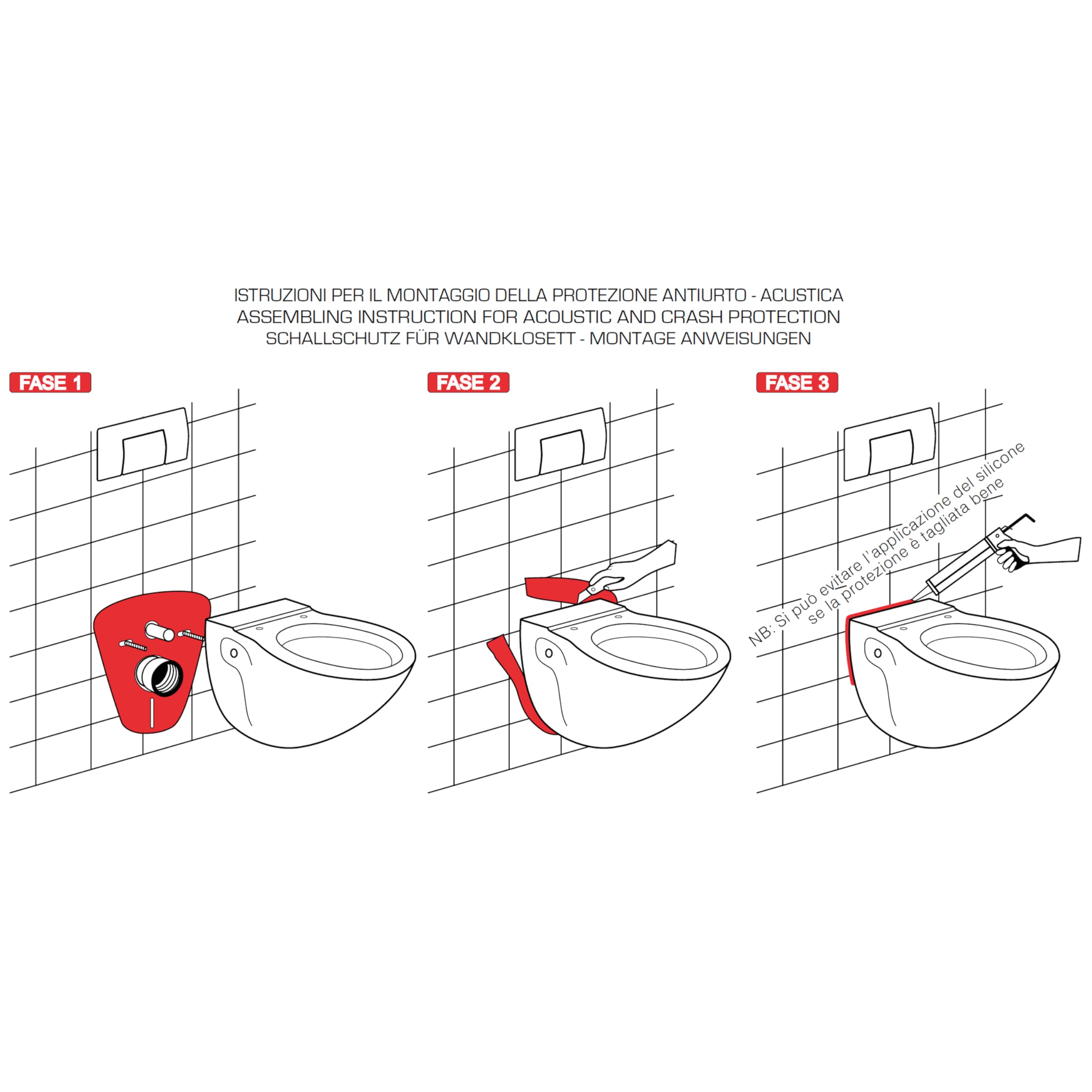 ISTRUZIONI PER IL MONTAGGIO DELLA PROTEZIONE ANTIURTO - ACUSTICA
ASSEMBLING INSTRUCTION FOR ACOUSTIC AND CRASH PROTECTION
SCHALLSCHUTZ FÜR WANDKLOSETT - MONTAGE ANWEISUNGEN

FASE 1

FASE 2

FASE 3

NB: Si può evitare l'applicazione del silicone se la protezione è tagliata bene