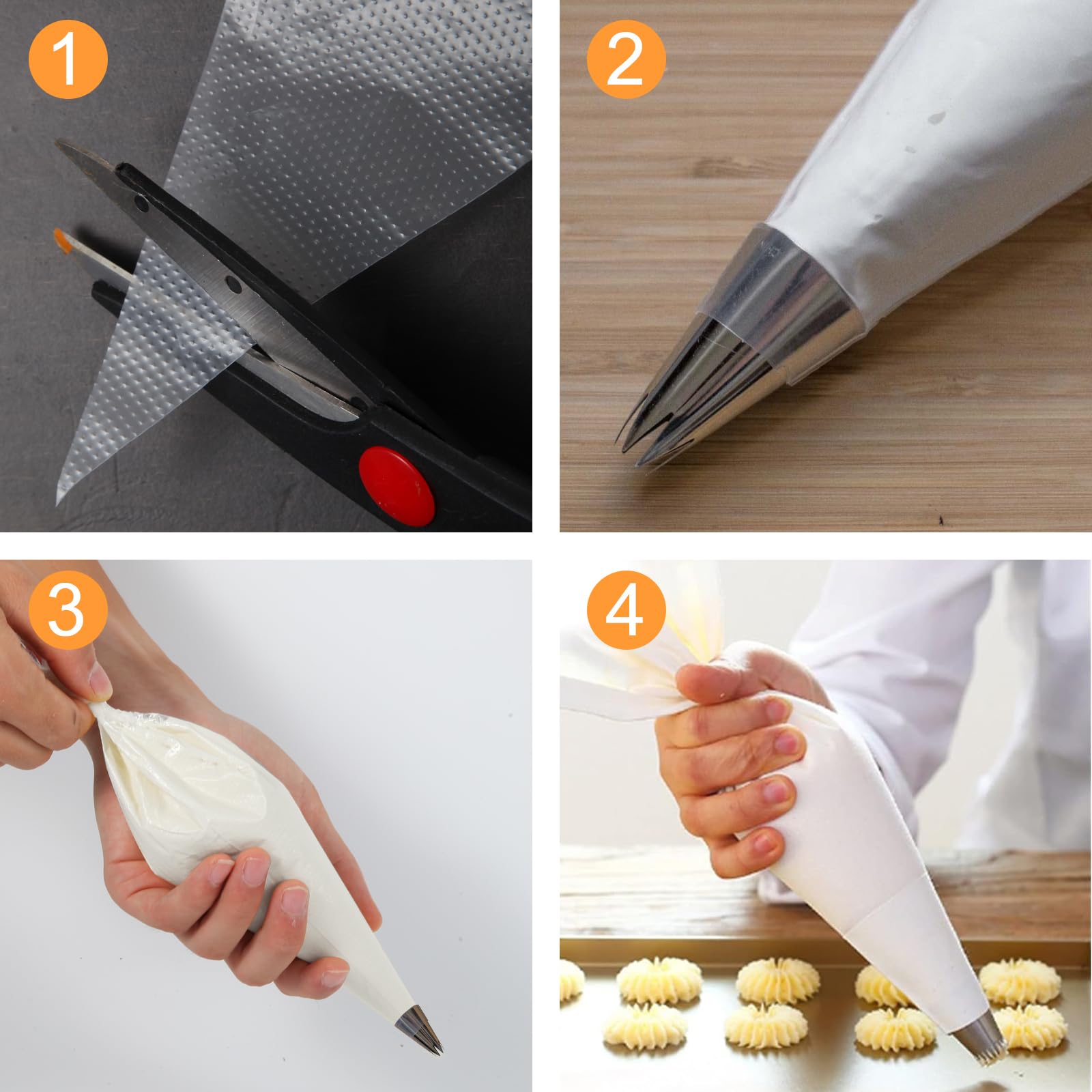 1

2

3

4