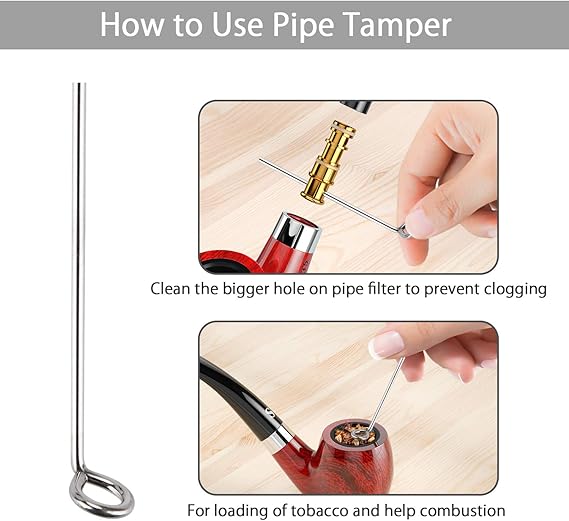 How to Use Pipe Tamper

Clean the bigger hole on pipe filter to prevent clogging

For loading of tobacco and help combustion