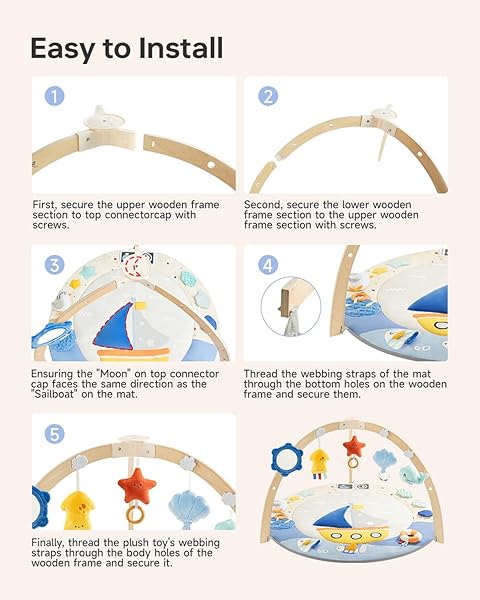 Easy to Install

1

First, secure the upper wooden frame section to top connectorcap with screws.

2

Second, secure the lower wooden frame section to the upper wooden frame section with screws.

3

Ensuring the "Moon" on top connector cap faces the same direction as the "Sailboat" on the mat.

4

Thread the webbing straps of the mat through the bottom holes on the wooden frame and secure them.

5

Finally, thread the plush toy's webbing straps through the body holes of the wooden frame and secure it.